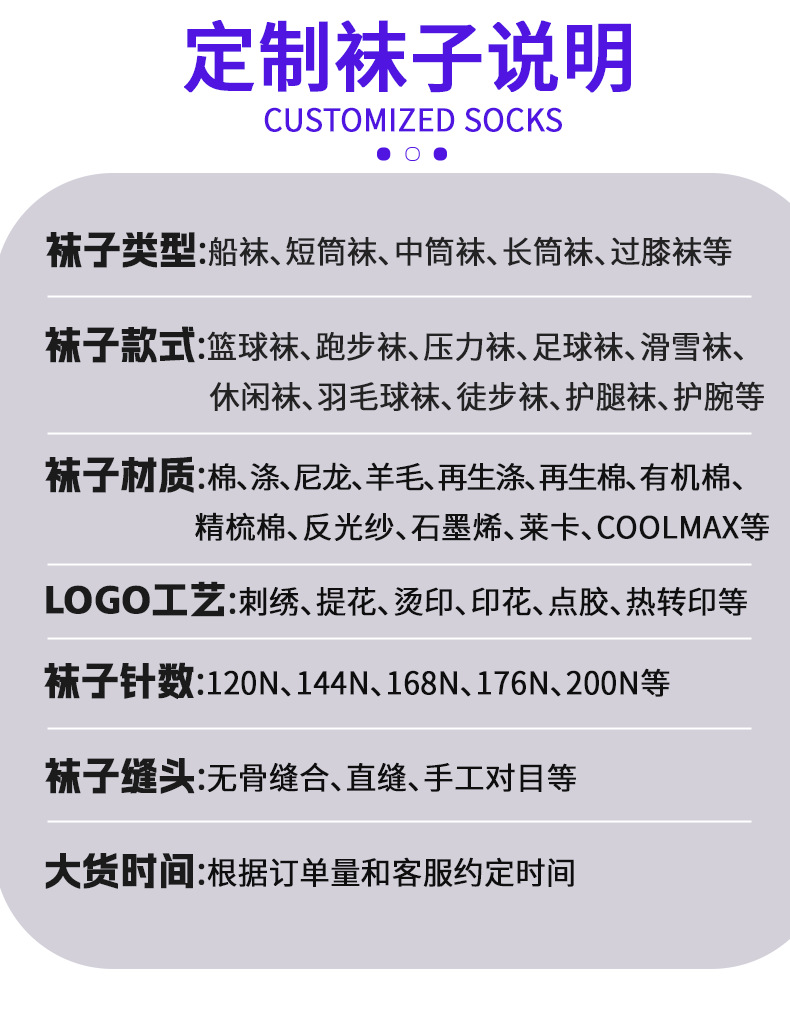 定制袜子说明
CUSTOMIZED SOCKS

袜子类型:船袜、短筒袜、中筒袜、长筒袜、过膝袜等

袜子款式:篮球袜、跑步袜、压力袜、足球袜、滑雪袜、休闲袜、羽毛球袜、徒步袜、护腿袜、护腕等

袜子材质:棉、涤、尼龙、羊毛、再生涤、再生棉、有机棉、精梳棉、反光纱、石墨烯、莱卡、COOLMAX等

LOGO工艺:刺绣、提花、烫印、印花、点胶、热转印等

袜子针数:120N、144N、168N、176N、200N等

袜子缝头:无骨缝合、直缝、手工对目等

大货时间:根据订单量和客服约定时间