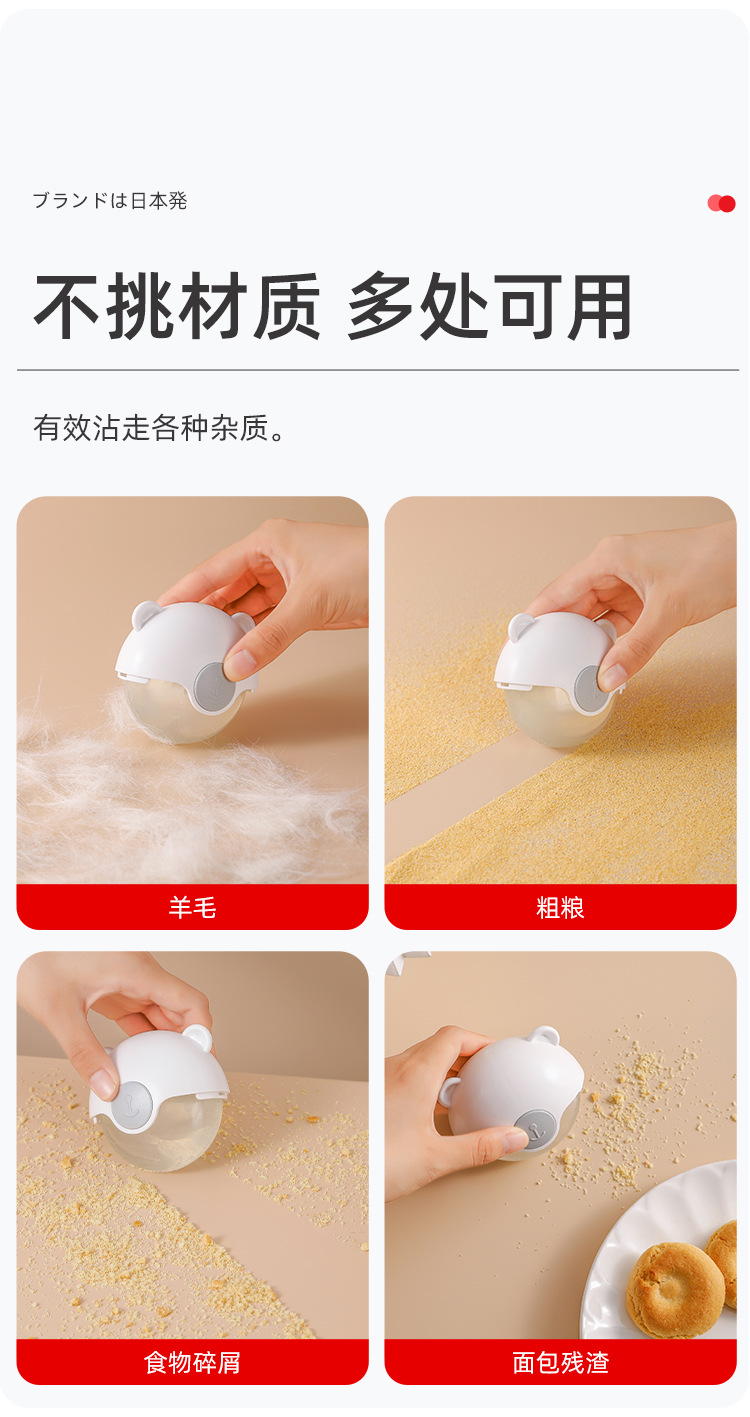 ブランドは日本発

不挑材质 多处可用

有效沾走各种杂质。

羊毛

粗粮

食物碎屑

面包残渣