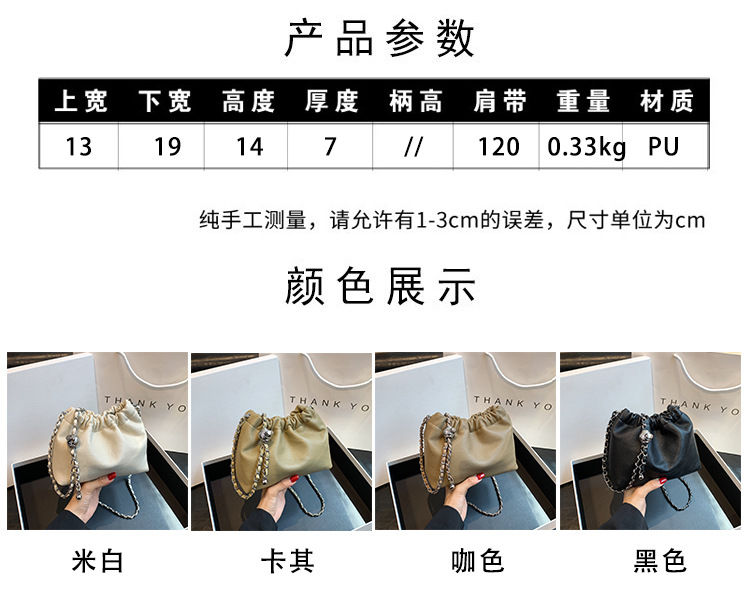 产品参数

| 上宽 | 下宽 | 高度 | 厚度 | 柄高 | 肩带 | 重量 | 材质 |
|---|---|---|---|---|---|---|---|
| 13 | 19 | 14 | 7 | // | 120 | 0.33kg | PU |

纯手工测量，请允许有1-3cm的误差，尺寸单位为cm

颜色展示

THANK YO

THANK YO

THANK YO

THANK YO

米白

卡其

咖色

黑色