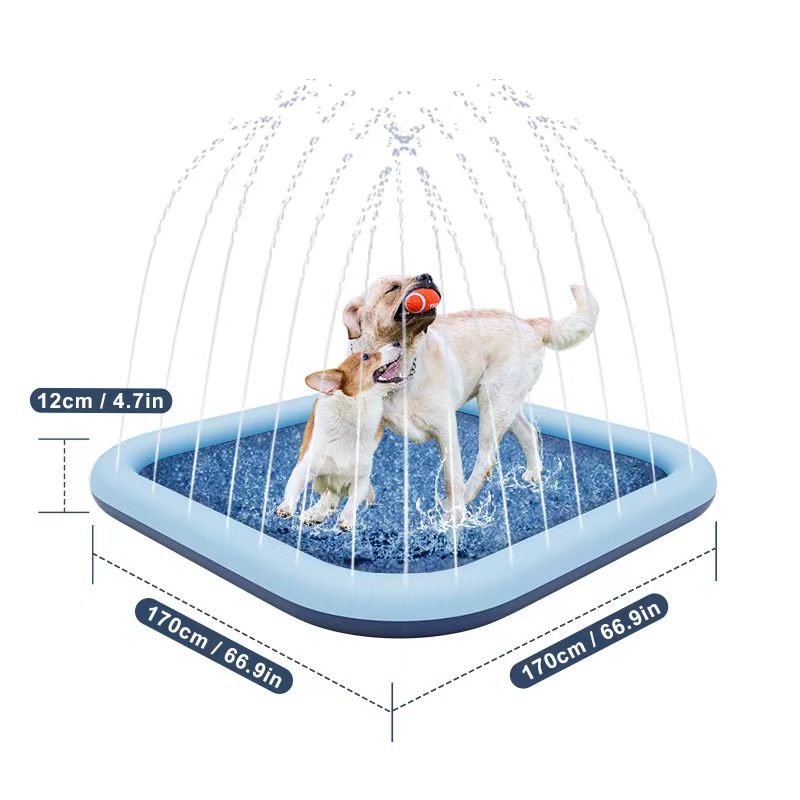 12cm / 4.7in

170cm / 66.9in

170cm / 66.9in