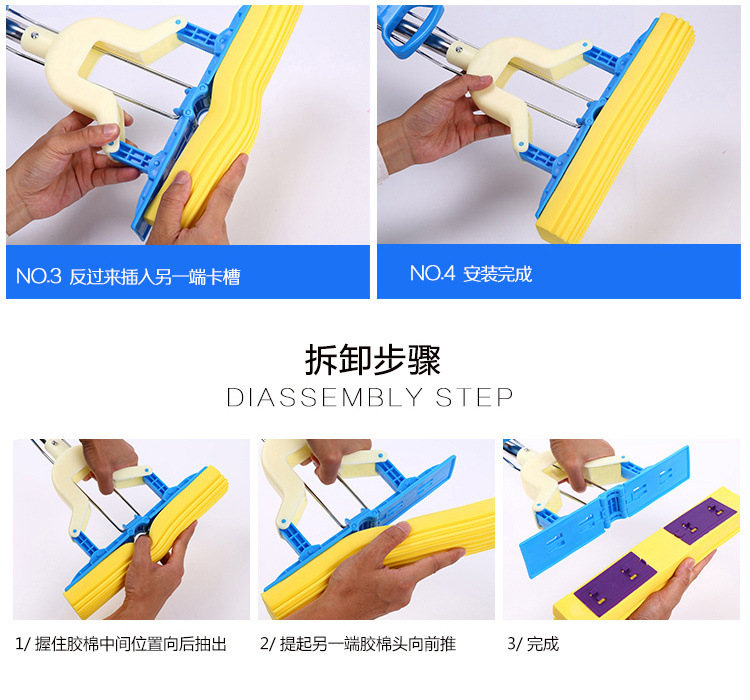 NO.3 反过来插入另一端卡槽

NO.4 安装完成

拆卸步骤

DIASSEMBLY STEP

1/ 握住胶棉中间位置向后抽出

2/ 提起另一端胶棉头向前推

3/ 完成