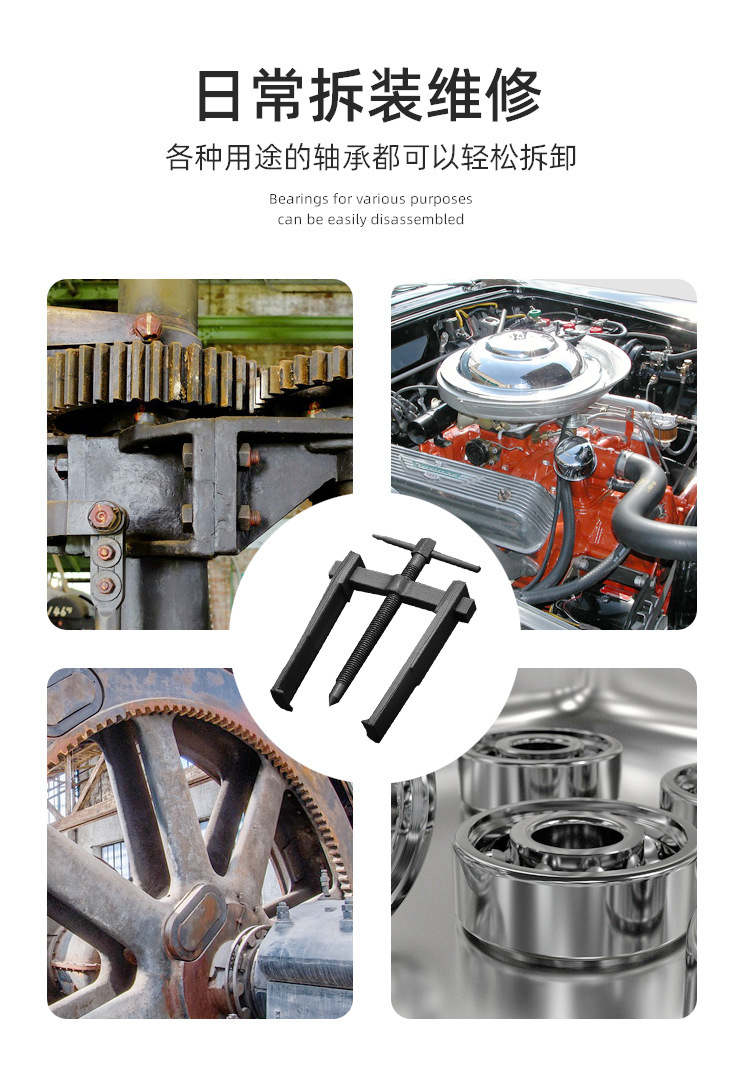 日常拆装维修

各种用途的轴承都可以轻松拆卸

Bearings for various purposes can be easily disassembled