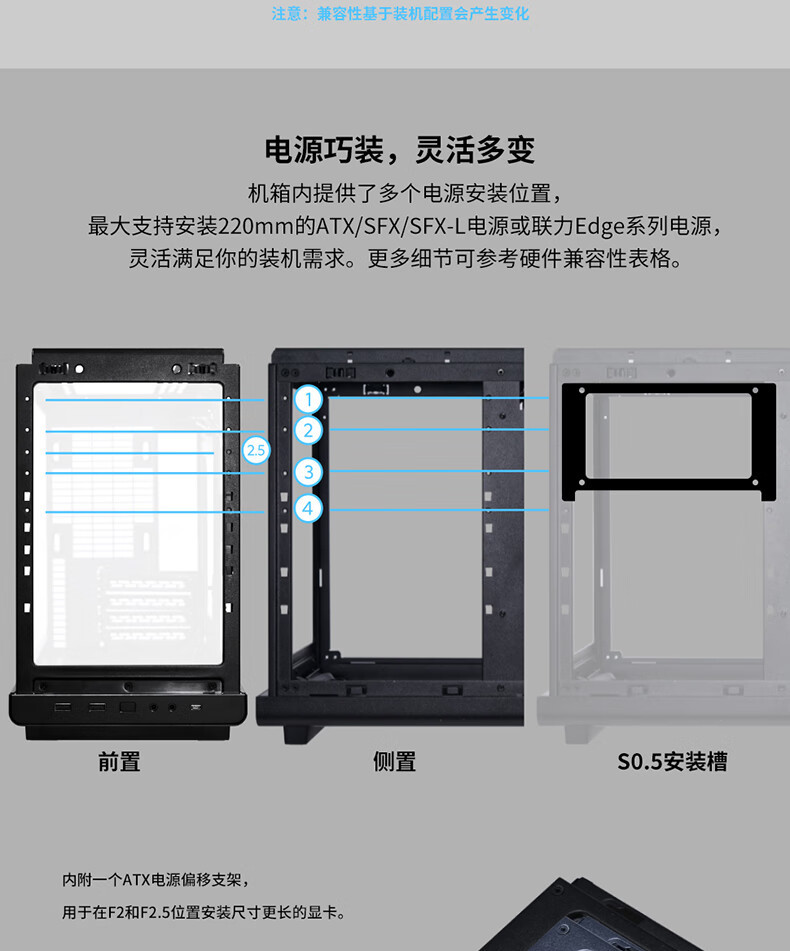 注意：兼容性基于装机配置会产生变化

电源巧装，灵活多变

机箱内提供了多个电源安装位置，
最大支持安装220mm的ATX/SFX/SFX-L电源或联力Edge系列电源，
灵活满足你的装机需求。更多细节可参考硬件兼容性表格。

1
2
2.5
3
4

前置

侧置

S0.5安装槽

内附一个ATX电源偏移支架，
用于在F2和F2.5位置安装尺寸更长的显卡。