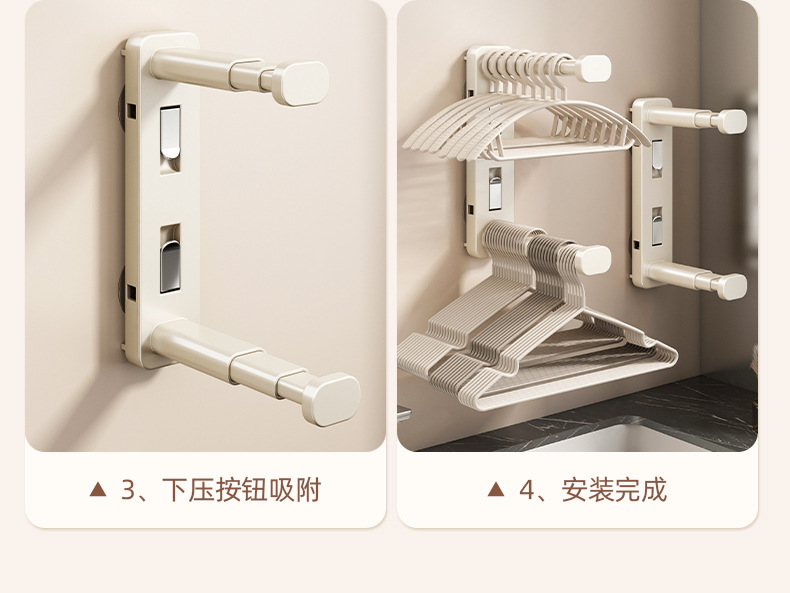 ▲ 3、下压按钮吸附

▲ 4、安装完成