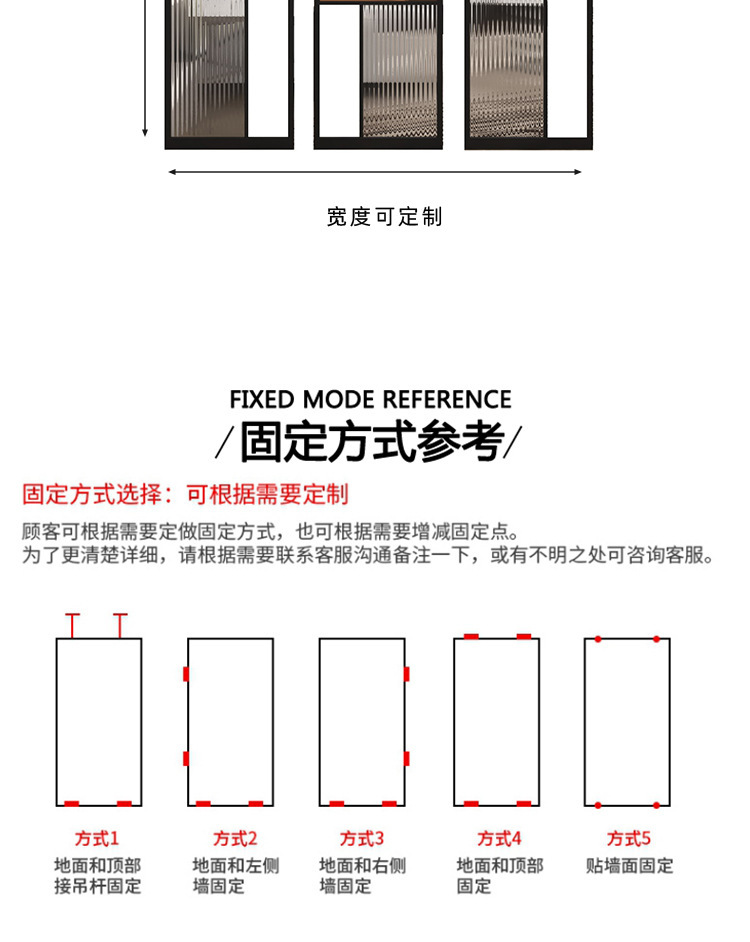 宽度可定制

FIXED MODE REFERENCE
/固定方式参考/

固定方式选择：可根据需要定制

顾客可根据需要定做固定方式，也可根据需要增减固定点。
为了更清楚详细，请根据需要联系客服沟通备注一下，或有不明之处可咨询客服。

方式1
地面和顶部接吊杆固定

方式2
地面和左侧墙固定

方式3
地面和右侧墙固定

方式4
地面和顶部固定

方式5
贴墙面固定