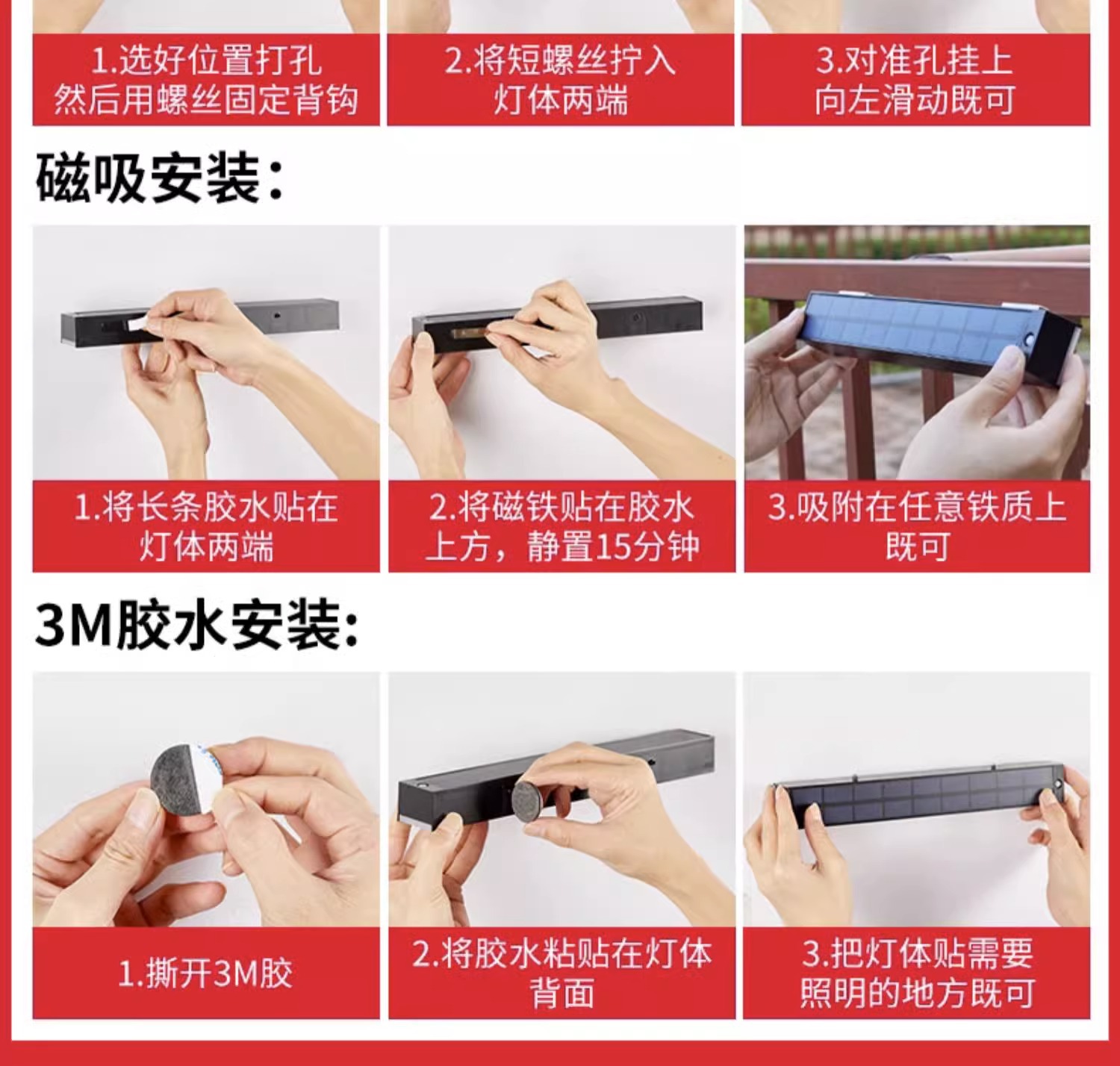 1.选好位置打孔
然后用螺丝固定背钩

2.将短螺丝拧入
灯体两端

3.对准孔挂上
向左滑动既可

磁吸安装：

1.将长条胶水贴在
灯体两端

2.将磁铁贴在胶水
上方，静置15分钟

3.吸附在任意铁质上
既可

3M胶水安装：

1.撕开3M胶

2.将胶水粘贴在灯体
背面

3.把灯体贴需要
照明的地方既可