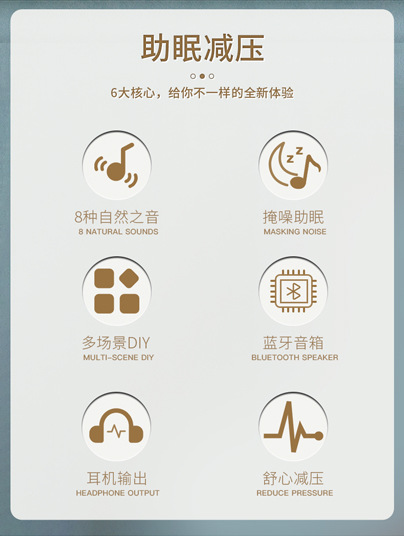 助眠减压

6大核心，给你不一样的全新体验

8种自然之音
8 NATURAL SOUNDS

掩噪助眠
MASKING NOISE

多场景DIY
MULTI-SCENE DIY

蓝牙音箱
BLUETOOTH SPEAKER

耳机输出
HEADPHONE OUTPUT

舒心减压
REDUCE PRESSURE