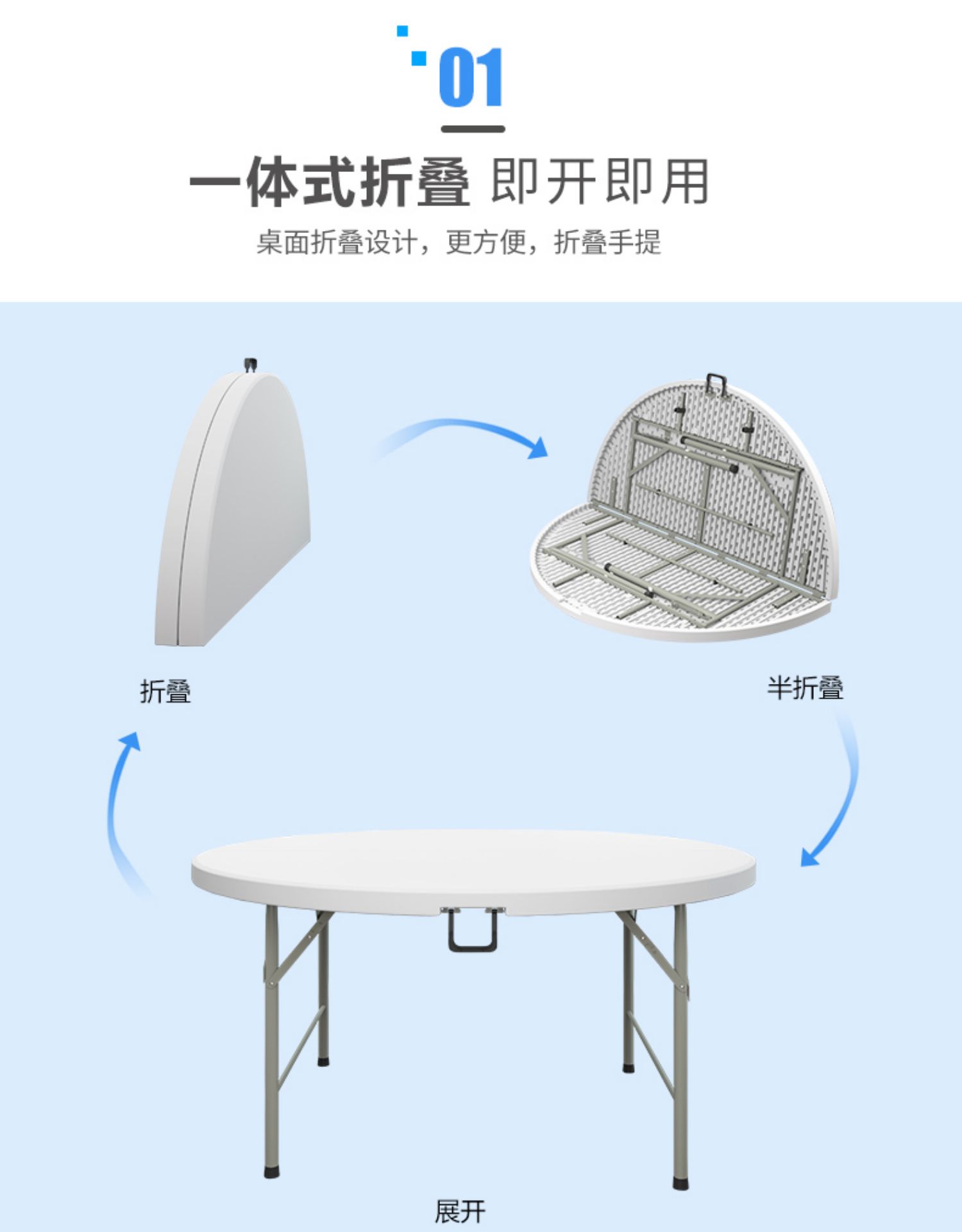 01

一体式折叠 即开即用

桌面折叠设计，更方便，折叠手提

折叠

半折叠

展开