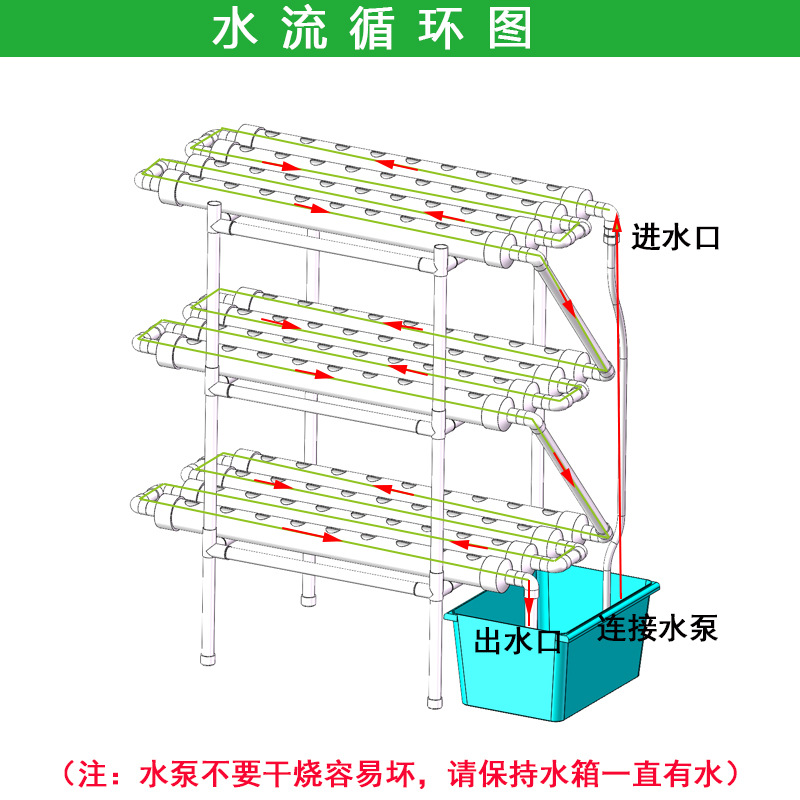 水流循环图

进水口

出水口

连接水泵

（注：水泵不要干烧容易坏，请保持水箱一直有水）