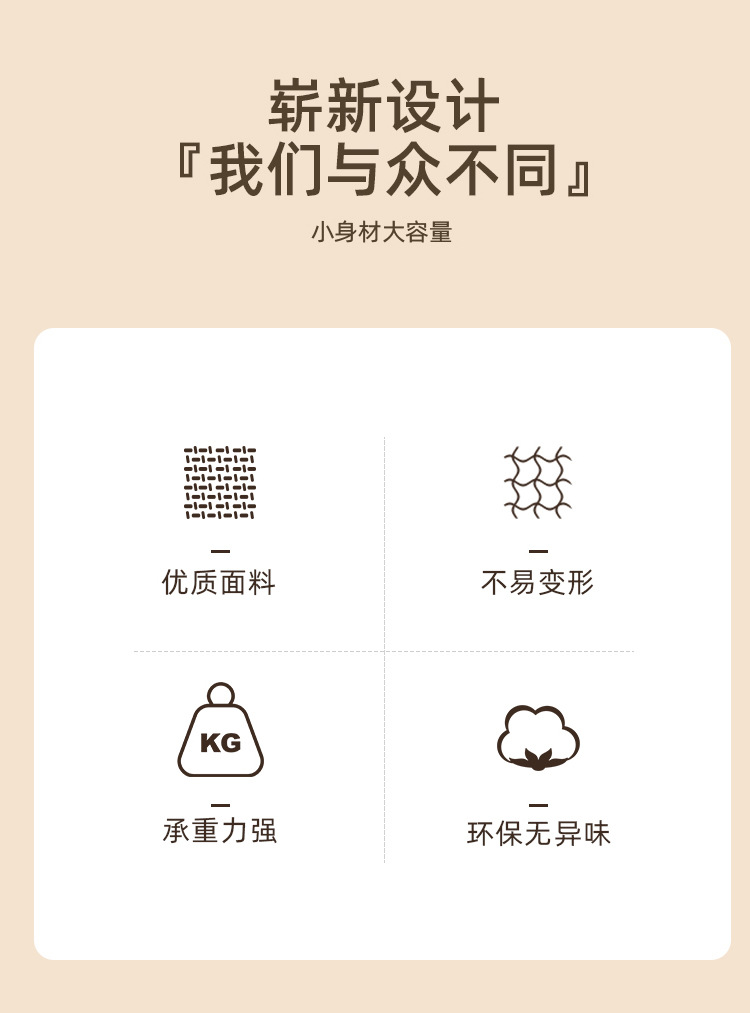 崭新设计
『我们与众不同』
小身材大容量

优质面料

不易变形

KG
承重力强

环保无异味