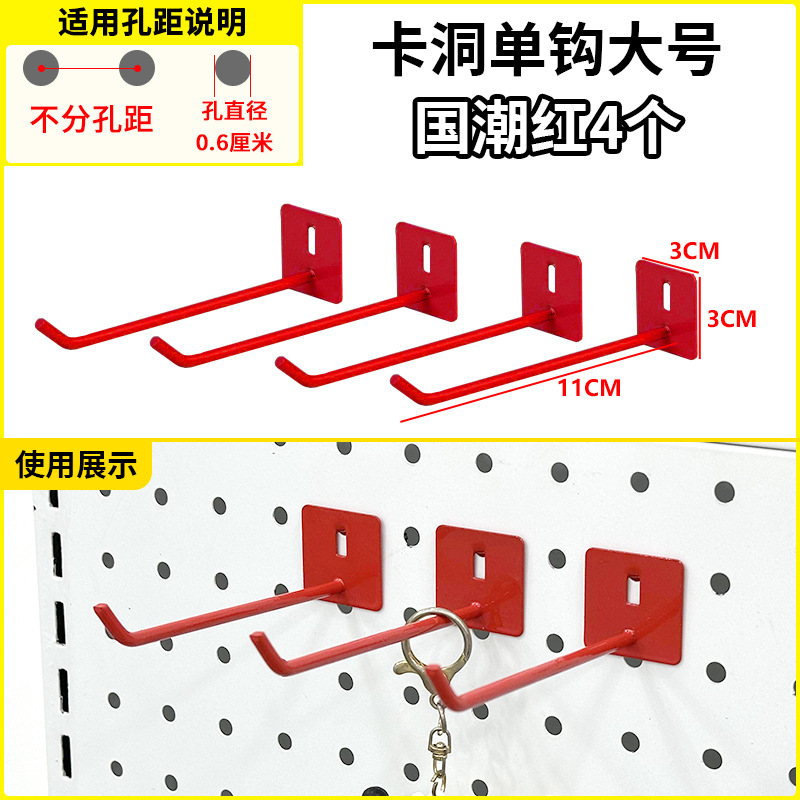 适用孔距说明

不分孔距

孔直径
0.6厘米

卡洞单钩大号
国潮红4个

3CM
3CM
11CM

使用展示