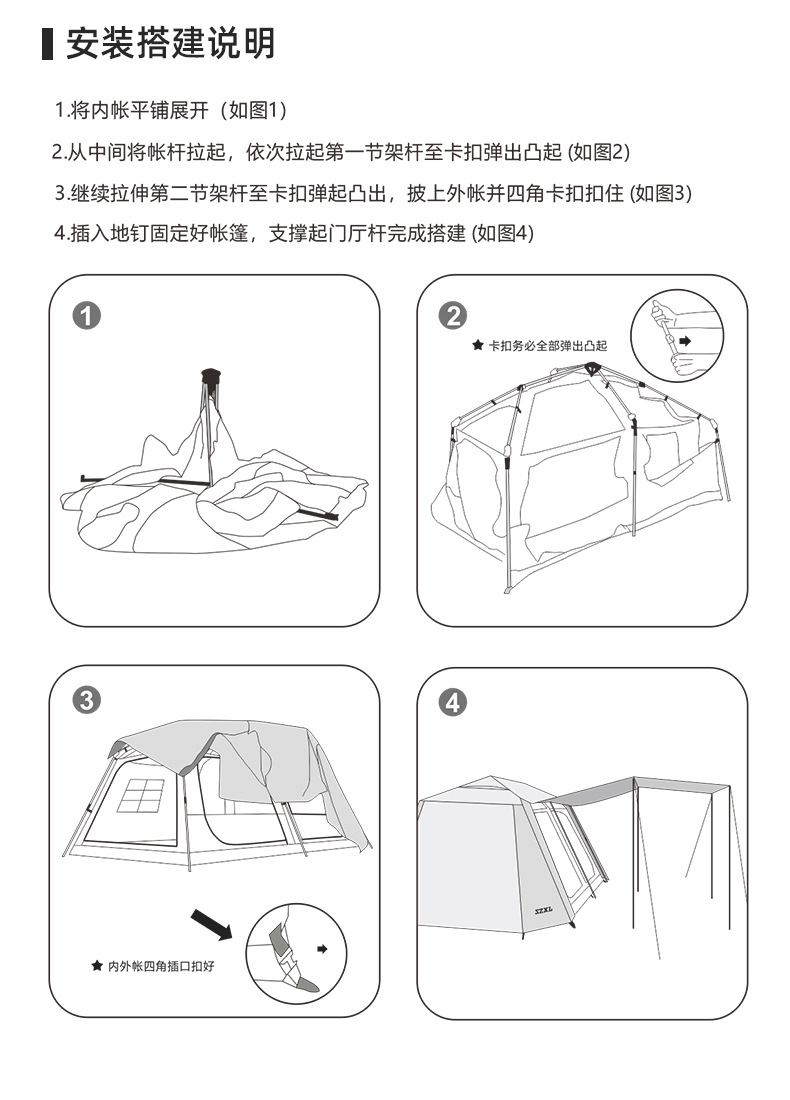 安装搭建说明

1.将内帐平铺展开（如图1）

2.从中间将帐杆拉起，依次拉起第一节架杆至卡扣弹出凸起 (如图2)

3.继续拉伸第二节架杆至卡扣弹起凸出，披上外帐并四角卡扣扣住 (如图3)

4.插入地钉固定好帐篷，支撑起门厅杆完成搭建 (如图4)

1

2

★ 卡扣务必全部弹出凸起

3

★ 内外帐四角插口扣好

4

SZXL