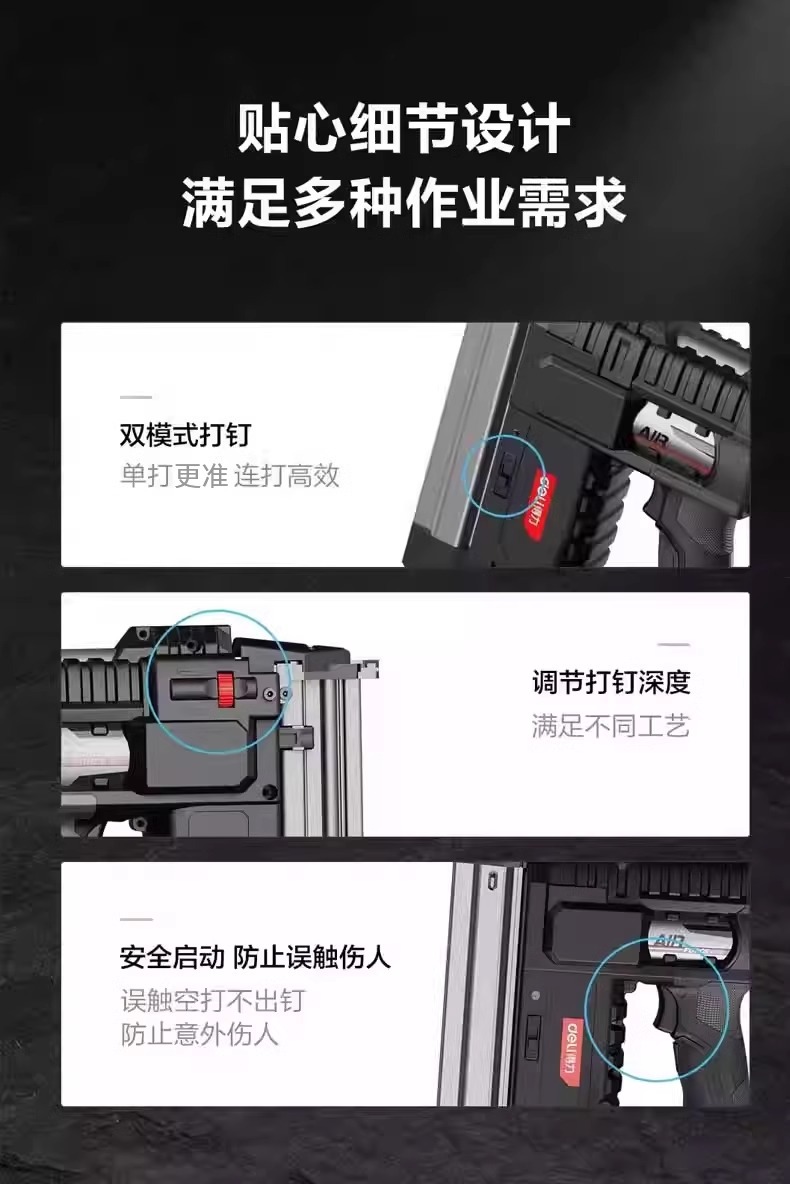 贴心细节设计
满足多种作业需求

双模式打钉
单打更准 连打高效

AIR

deli得力

调节打钉深度
满足不同工艺

安全启动 防止误触伤人
误触空打不出钉
防止意外伤人

AIR

deli得力