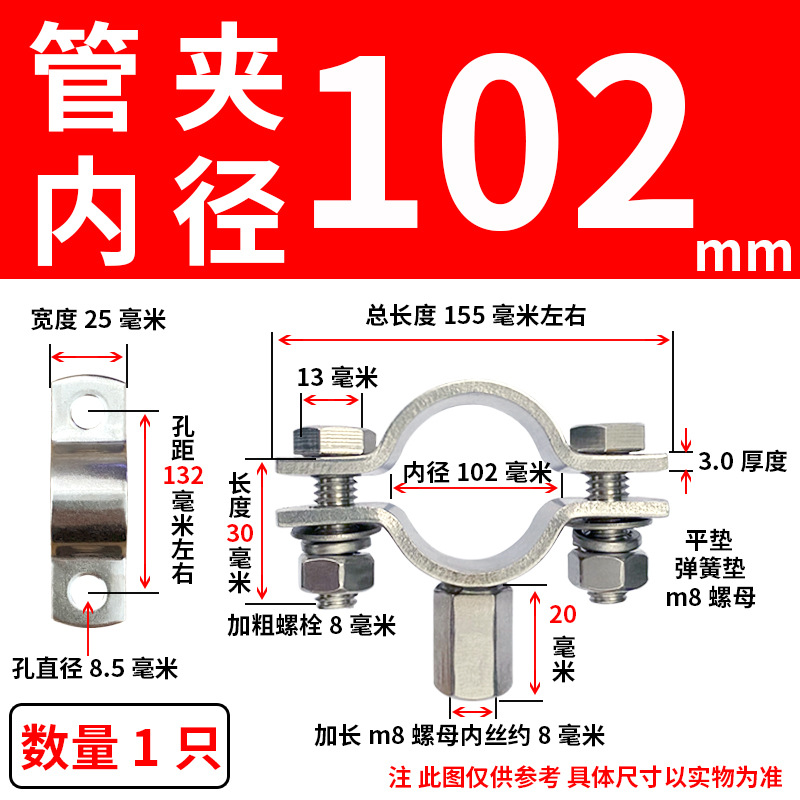 管夹内径 102 mm

宽度 25 毫米

孔距 132 毫米左右

孔直径 8.5 毫米

总长度 155 毫米左右

13 毫米

内径 102 毫米

3.0 厚度

长度 30 毫米

平垫
弹簧垫
m8 螺母

加粗螺栓 8 毫米

20 毫米

加长 m8 螺母内丝约 8 毫米

数量 1 只

注 此图仅供参考 具体尺寸以实物为准