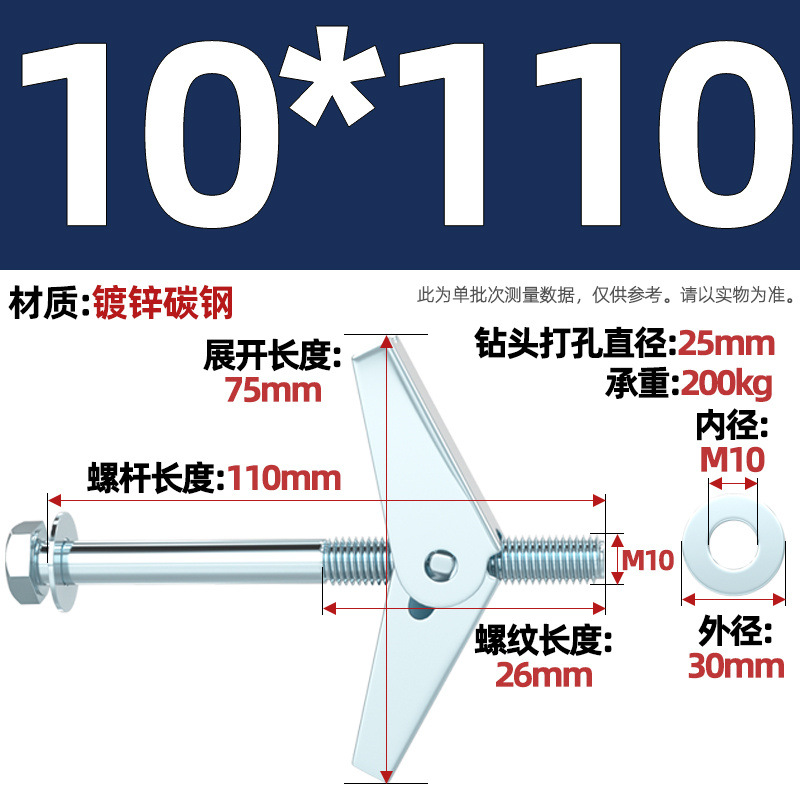 10*110

材质:镀锌碳钢

此为单批次测量数据，仅供参考。请以实物为准。

展开长度:
75mm

钻头打孔直径:25mm
承重:200kg

内径:
M10

螺杆长度:110mm

M10

螺纹长度:
26mm

外径:
30mm