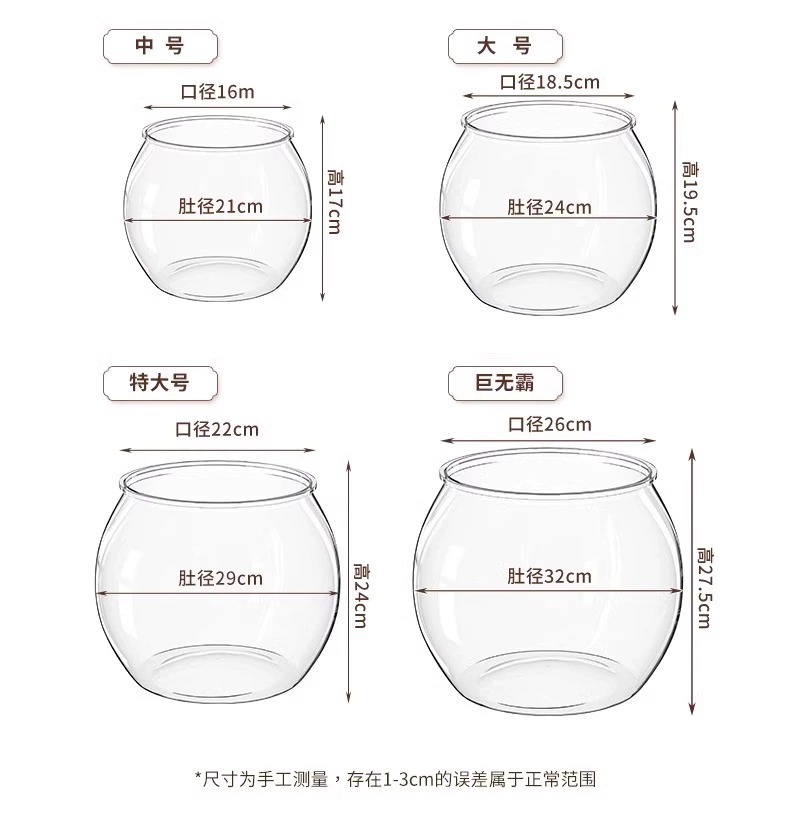 中 号

口径16m

肚径21cm

高17cm

大 号

口径18.5cm

肚径24cm

高19.5cm

特大号

口径22cm

肚径29cm

高24cm

巨无霸

口径26cm

肚径32cm

高27.5cm

*尺寸为手工测量，存在1-3cm的误差属于正常范围