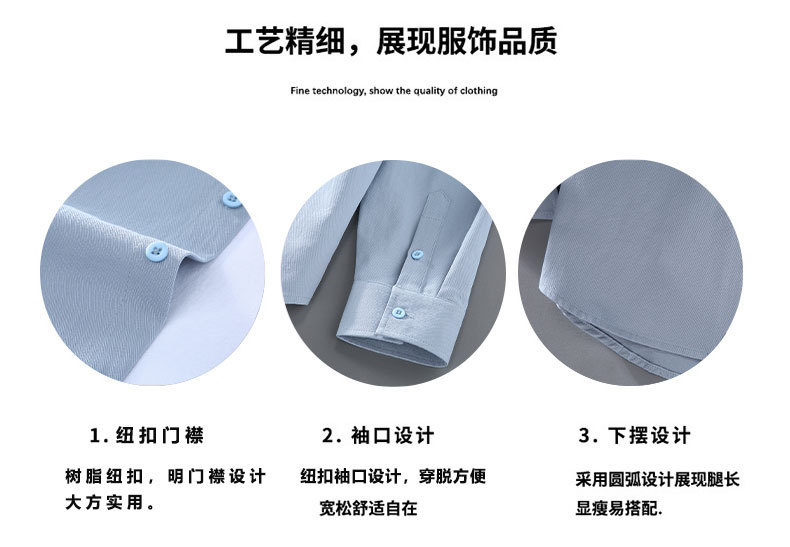 工艺精细，展现服饰品质

Fine technology, show the quality of clothing

1. 纽扣门襟

树脂纽扣，明门襟设计大方实用。

2. 袖口设计

纽扣袖口设计，穿脱方便宽松舒适自在

3. 下摆设计

采用圆弧设计展现腿长显瘦易搭配.