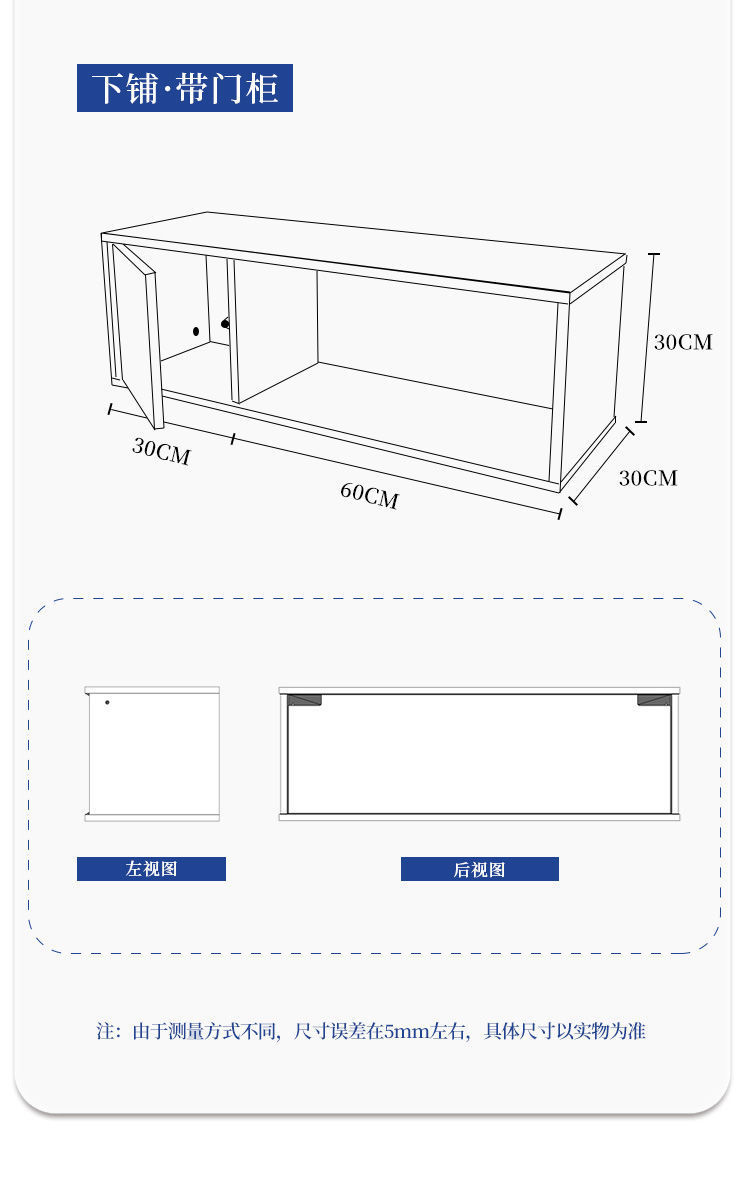 下铺·带门柜

30CM

30CM

60CM

30CM

左视图

后视图

注：由于测量方式不同，尺寸误差在5mm左右，具体尺寸以实物为准