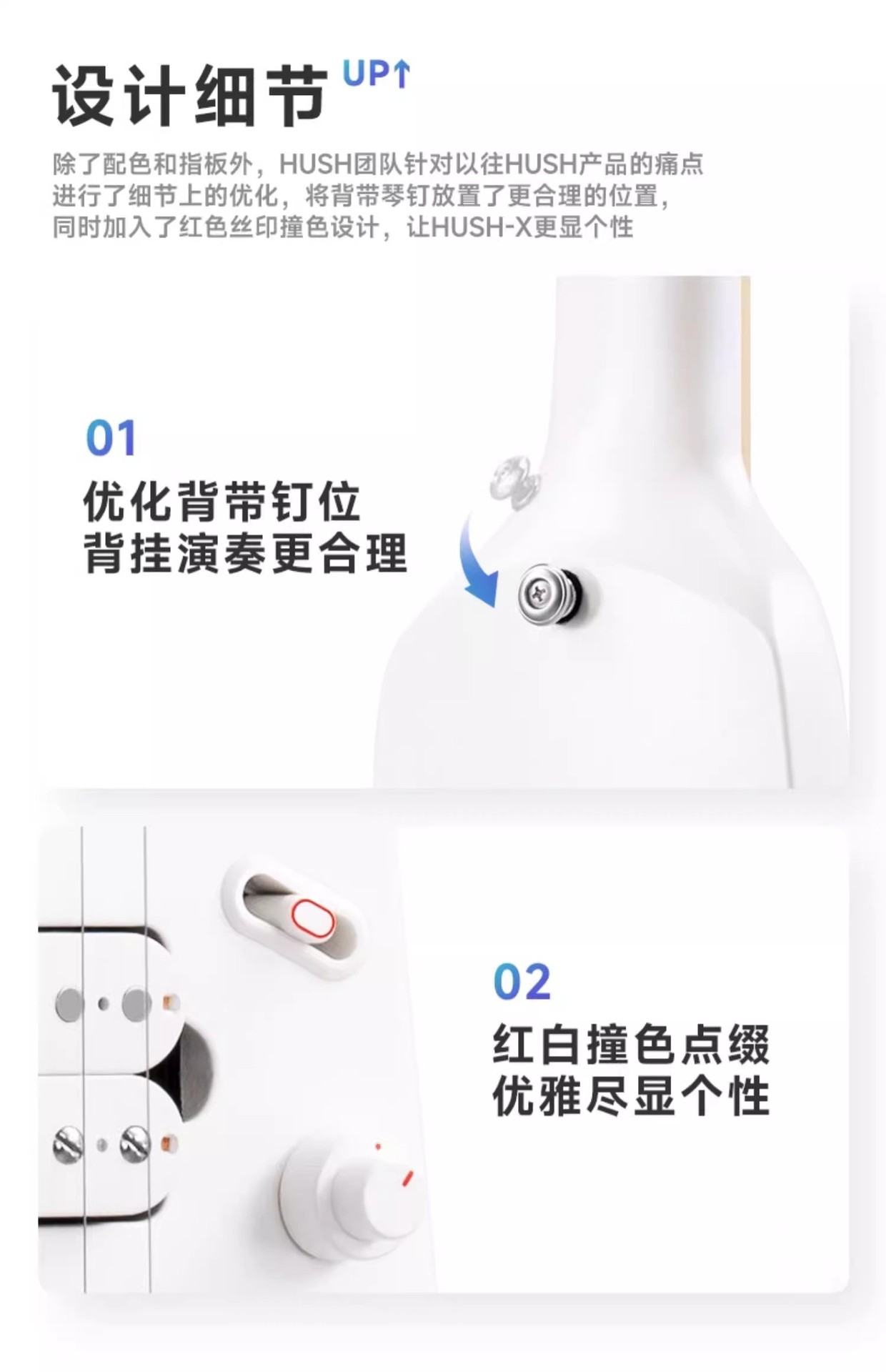 设计细节 UP↑

除了配色和指板外，HUSH团队针对以往HUSH产品的痛点进行了细节上的优化，将背带琴钉放置了更合理的位置，同时加入了红色丝印撞色设计，让HUSH-X更显个性

01
优化背带钉位
背挂演奏更合理

02
红白撞色点缀
优雅尽显个性