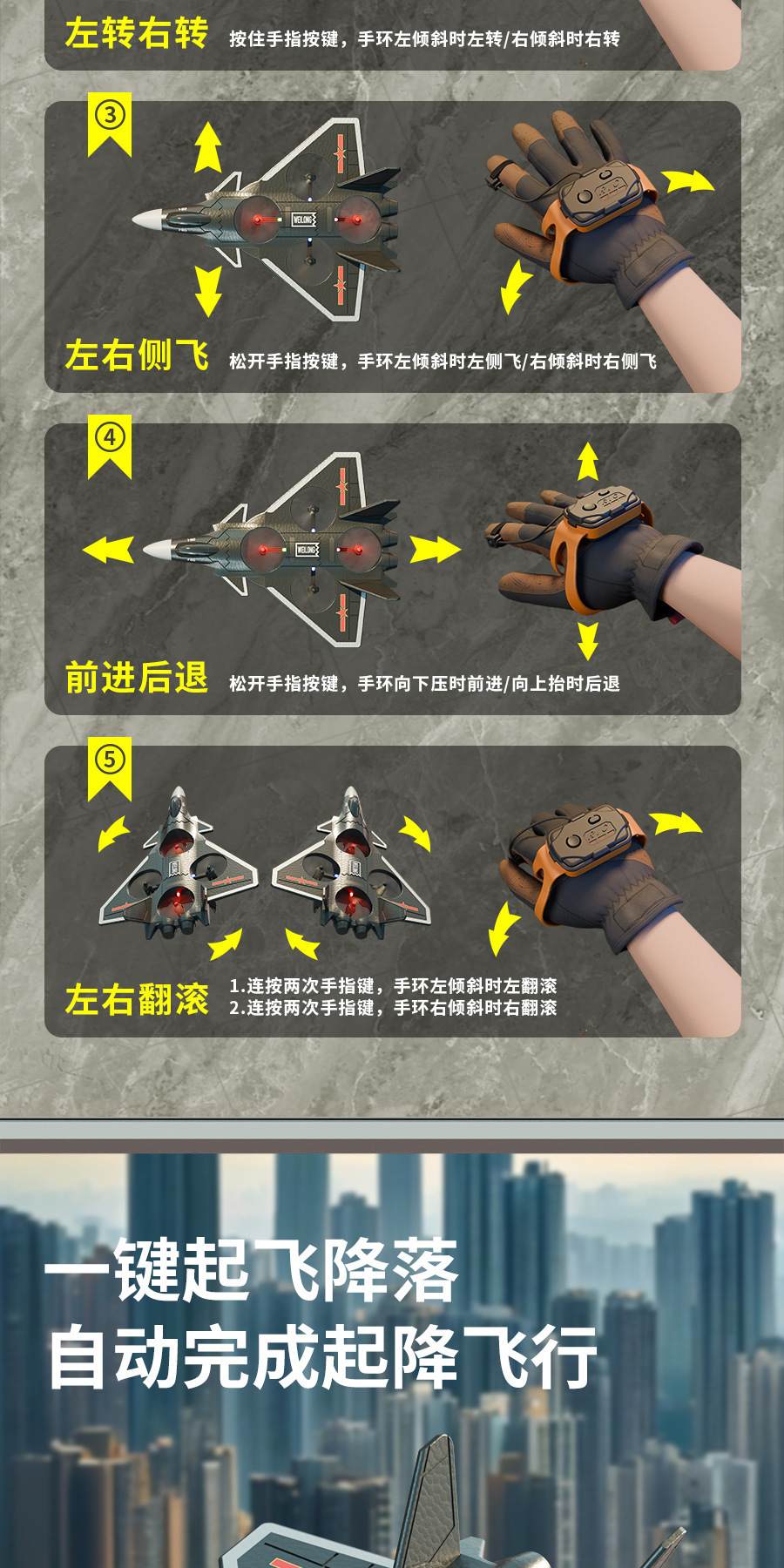 左转右转 按住手指按键，手环左倾斜时左转/右倾斜时右转

③

WELONG

左右侧飞 松开手指按键，手环左倾斜时左侧飞/右倾斜时右侧飞

④

WELONG

前进后退 松开手指按键，手环向下压时前进/向上抬时后退

⑤

左右翻滚 1.连按两次手指键，手环左倾斜时左翻滚
2.连按两次手指键，手环右倾斜时右翻滚

一键起飞降落
自动完成起降飞行