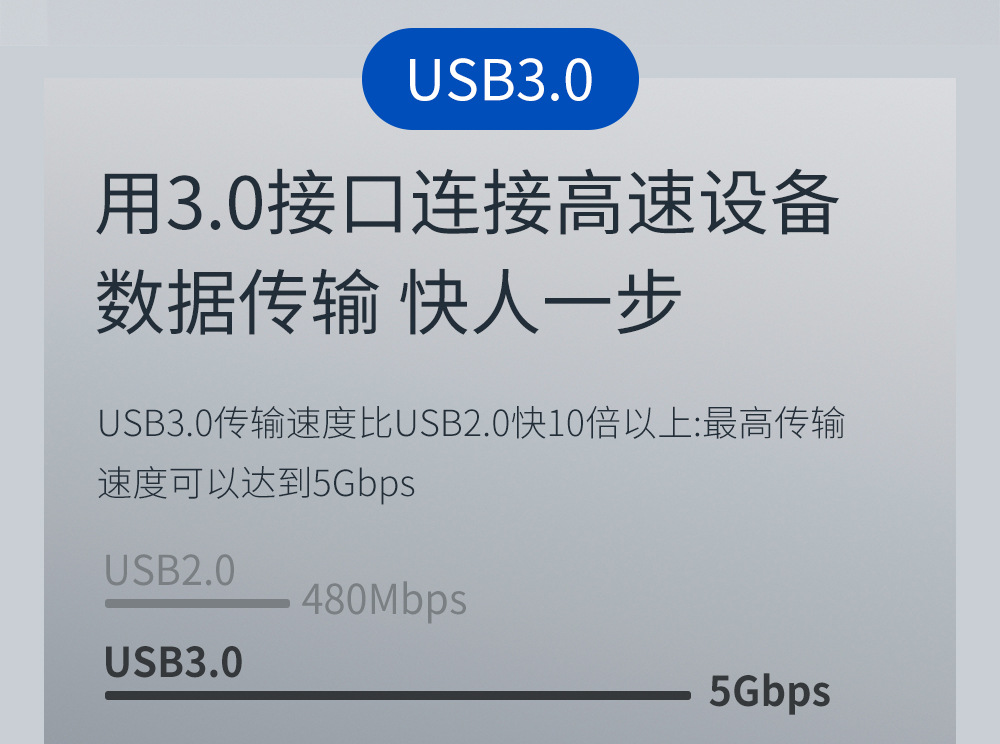 USB3.0

用3.0接口连接高速设备
数据传输 快人一步

USB3.0传输速度比USB2.0快10倍以上:最高传输速度可以达到5Gbps

USB2.0
480Mbps

USB3.0
5Gbps