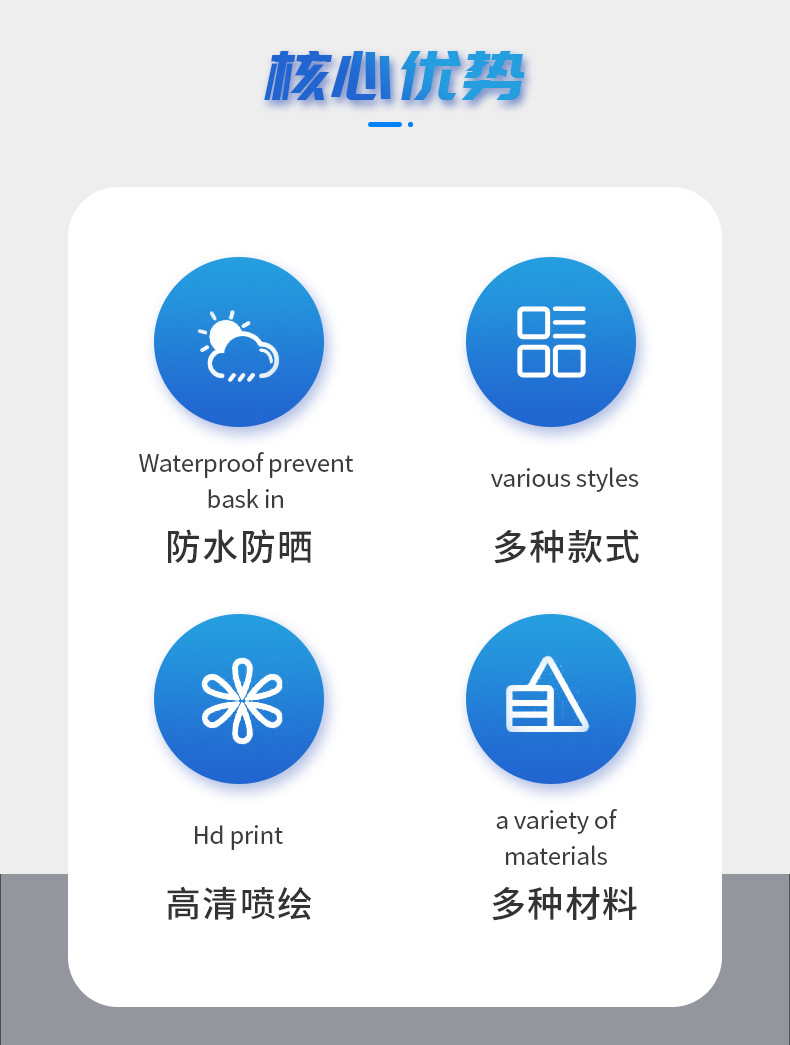 核心优势

Waterproof prevent bask in

防水防晒

various styles

多种款式

Hd print

高清喷绘

a variety of materials

多种材料