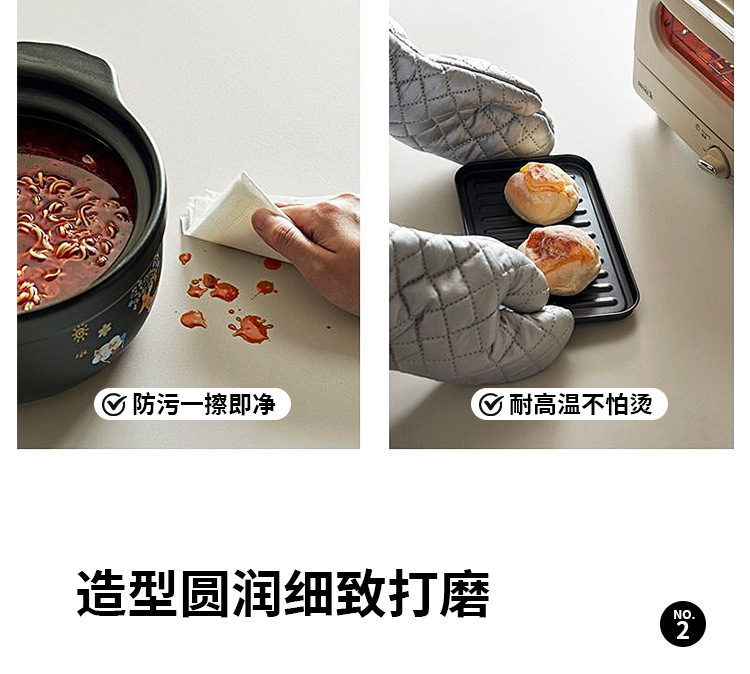 防污一擦即净

耐高温不怕烫

造型圆润细致打磨

NO.
2