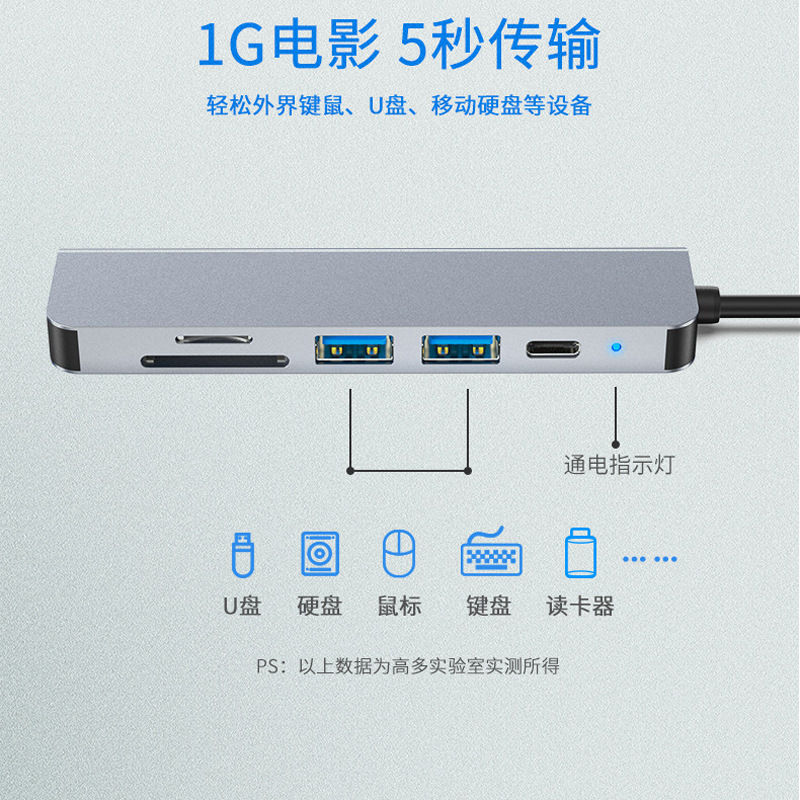 1G电影 5秒传输

轻松外界键鼠、U盘、移动硬盘等设备

通电指示灯

U盘 硬盘 鼠标 键盘 读卡器 ……

PS：以上数据为高多实验室实测所得