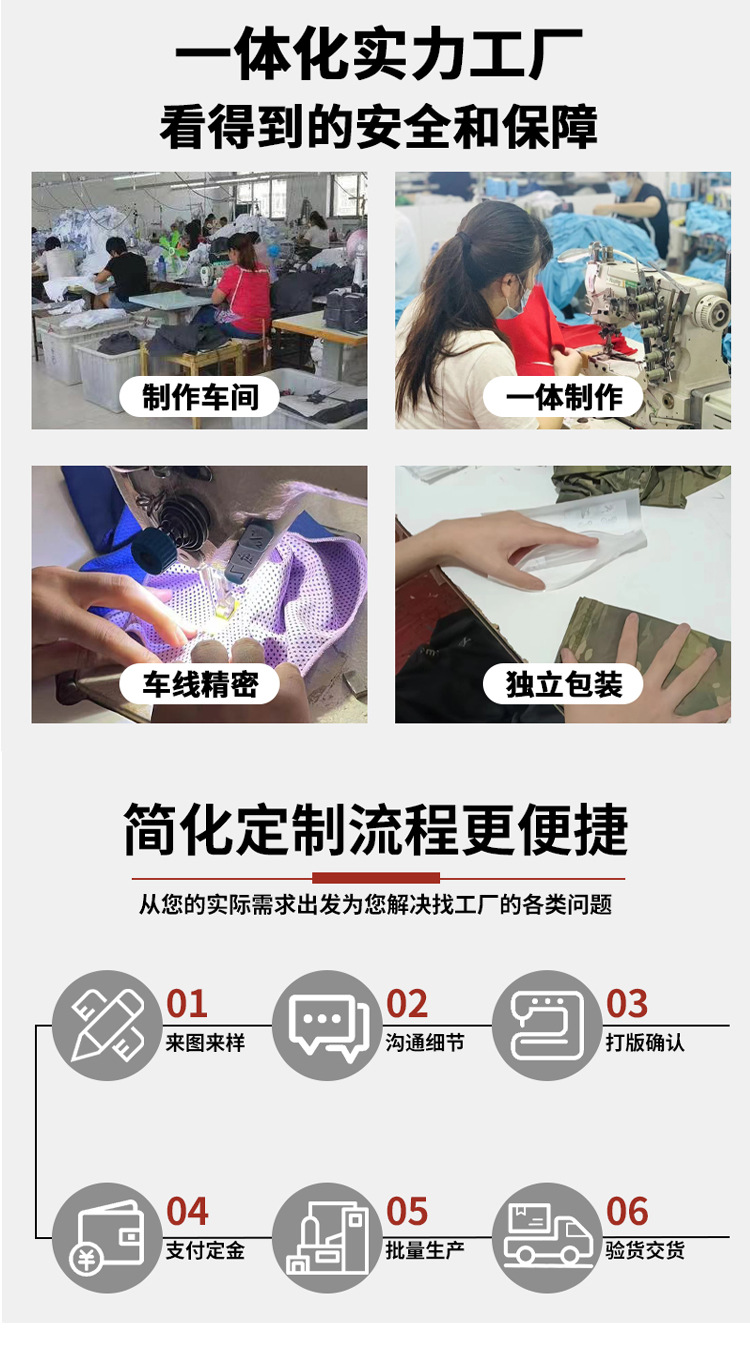 一体化实力工厂
看得到的安全和保障

制作车间

一体制作

车线精密

独立包装

简化定制流程更便捷
从您的实际需求出发为您解决找工厂的各类问题

01
来图来样

02
沟通细节

03
打版确认

04
支付定金

05
批量生产

06
验货交货