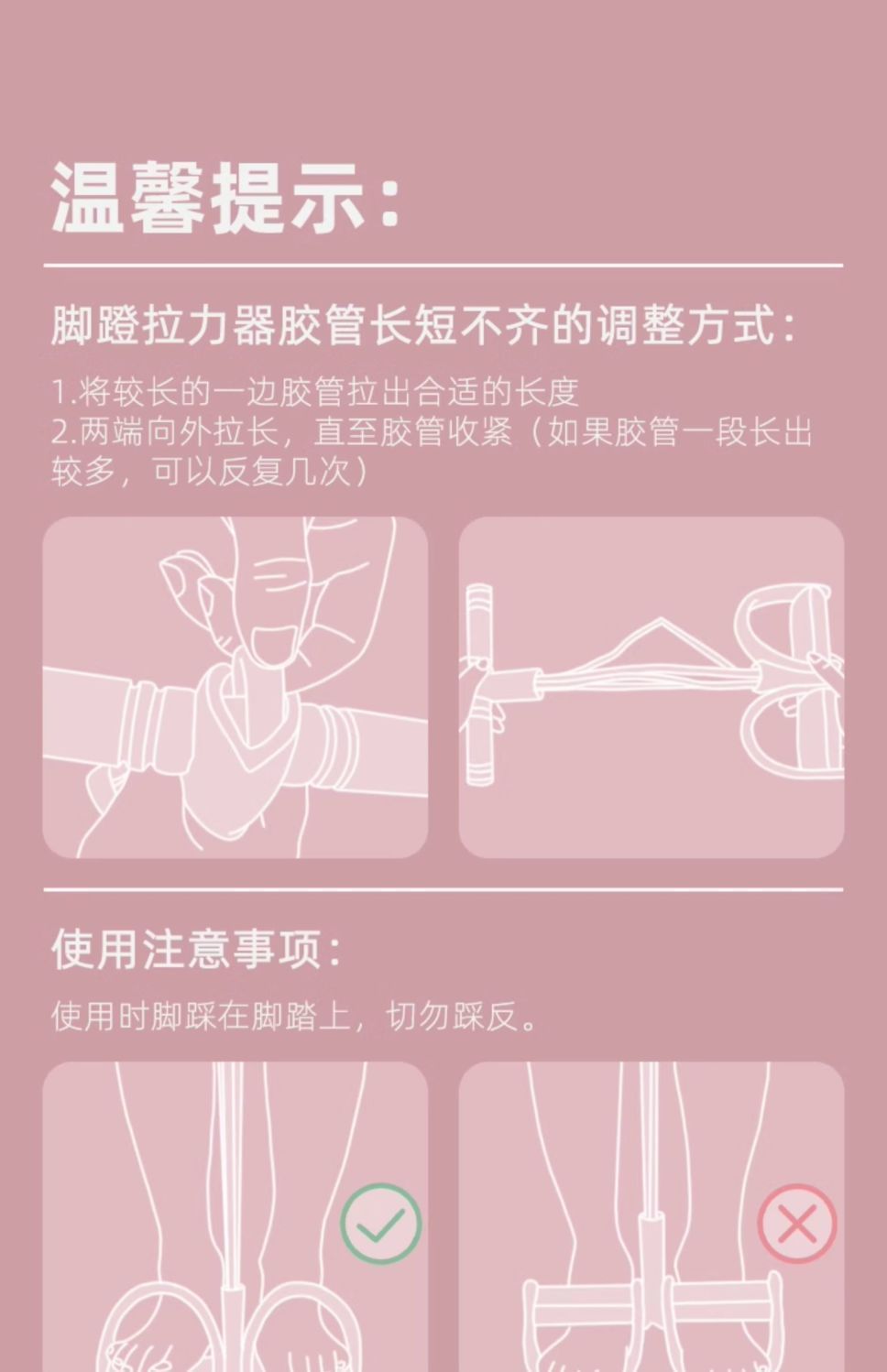 温馨提示:

脚蹬拉力器胶管长短不齐的调整方式:

1.将较长的一边胶管拉出合适的长度
2.两端向外拉长，直至胶管收紧（如果胶管一段长出较多，可以反复几次）

使用注意事项:

使用时脚踩在脚踏上，切勿踩反。