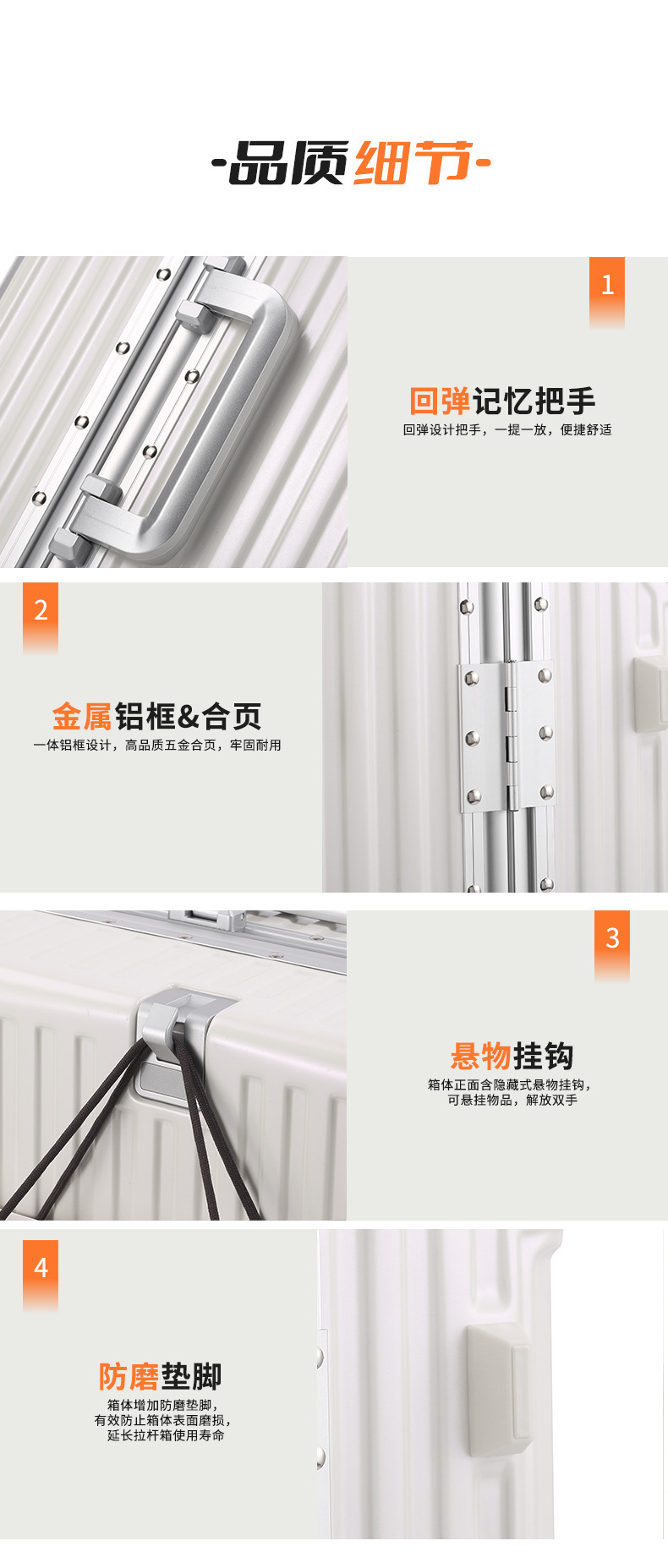 -品质细节-

1

回弹记忆把手
回弹设计把手，一提一放，便捷舒适

2

金属铝框&合页
一体铝框设计，高品质五金合页，牢固耐用

3

悬物挂钩
箱体正面含隐藏式悬物挂钩，可悬挂物品，解放双手

4

防磨垫脚
箱体增加防磨垫脚，有效防止箱体表面磨损，延长拉杆箱使用寿命