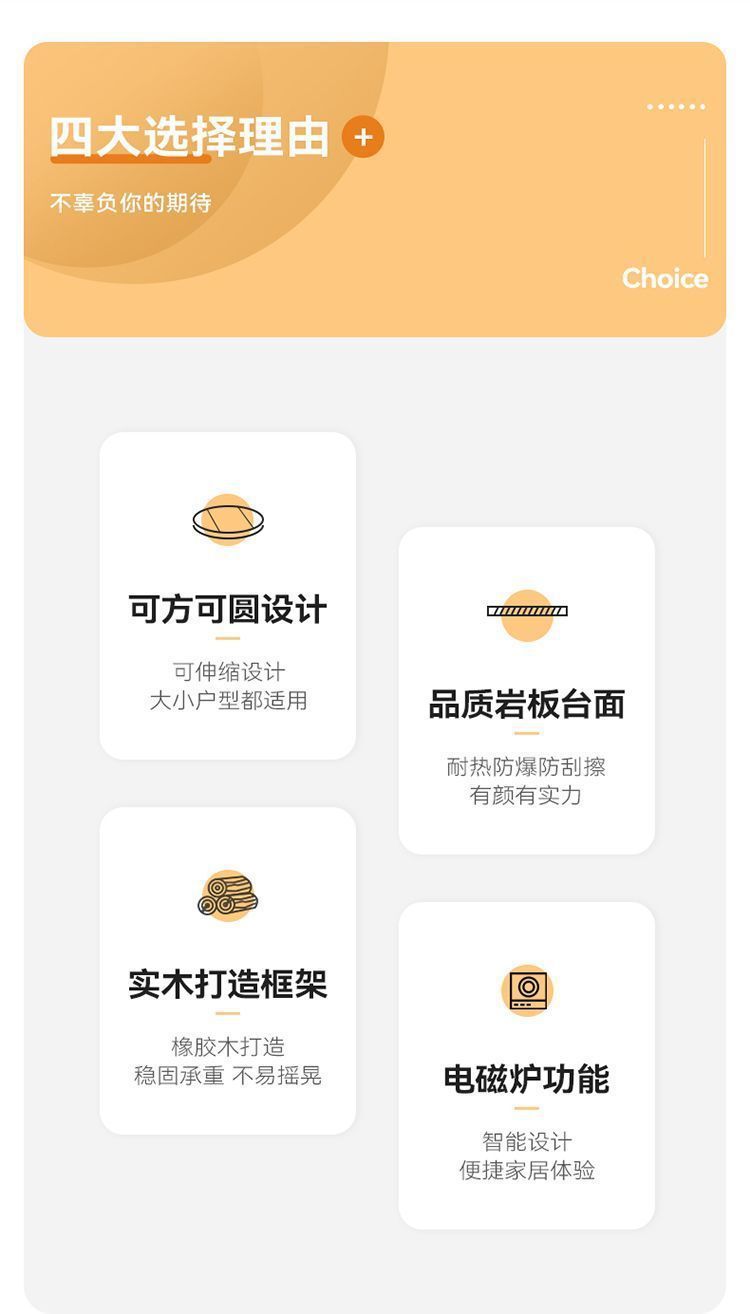 四大选择理由 +

不辜负你的期待

Choice

可方可圆设计

可伸缩设计
大小户型都适用

实木打造框架

橡胶木打造
稳固承重 不易摇晃

品质岩板台面

耐热防爆防刮擦
有颜有实力

电磁炉功能

智能设计
便捷家居体验