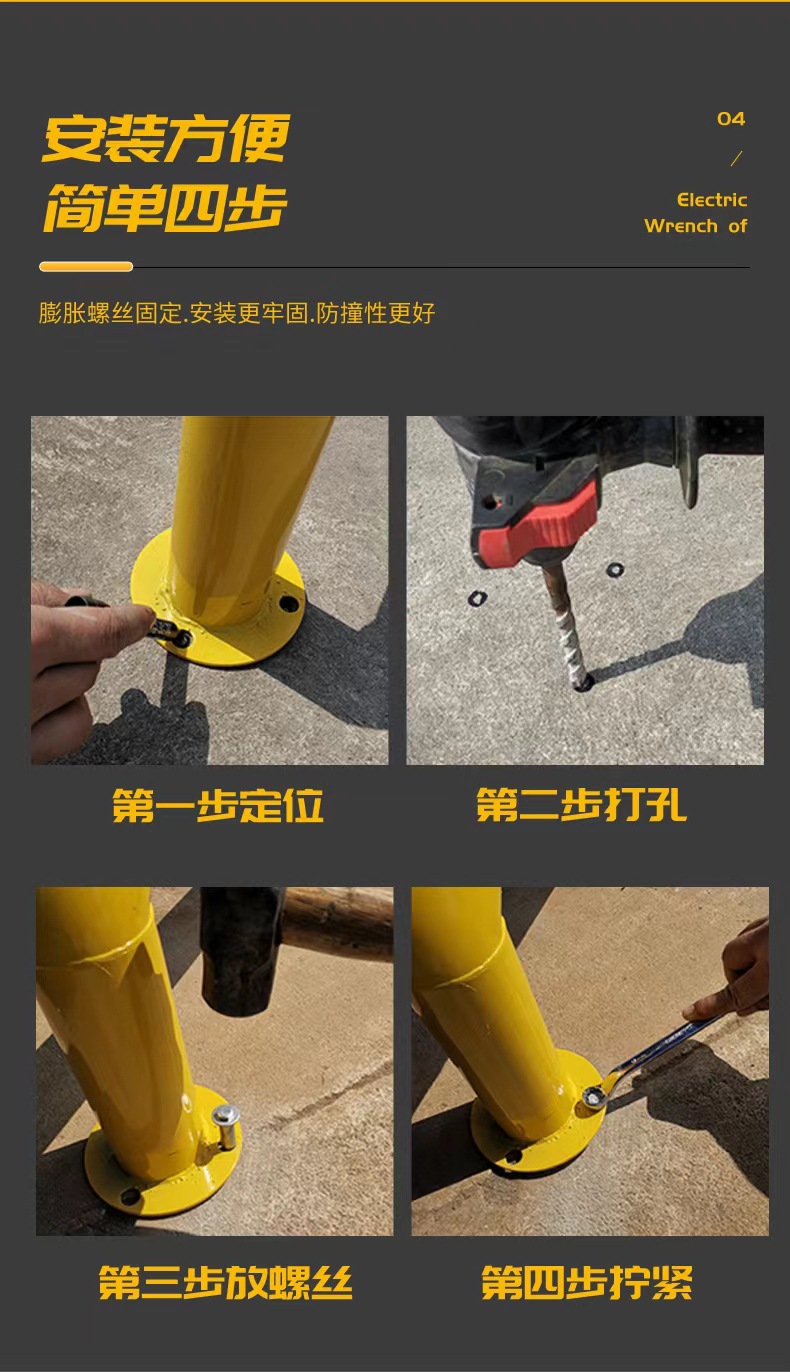 安装方便
简单四步

04
/
Electric
Wrench of

膨胀螺丝固定.安装更牢固.防撞性更好

第一步定位

第二步打孔

第三步放螺丝

第四步拧紧