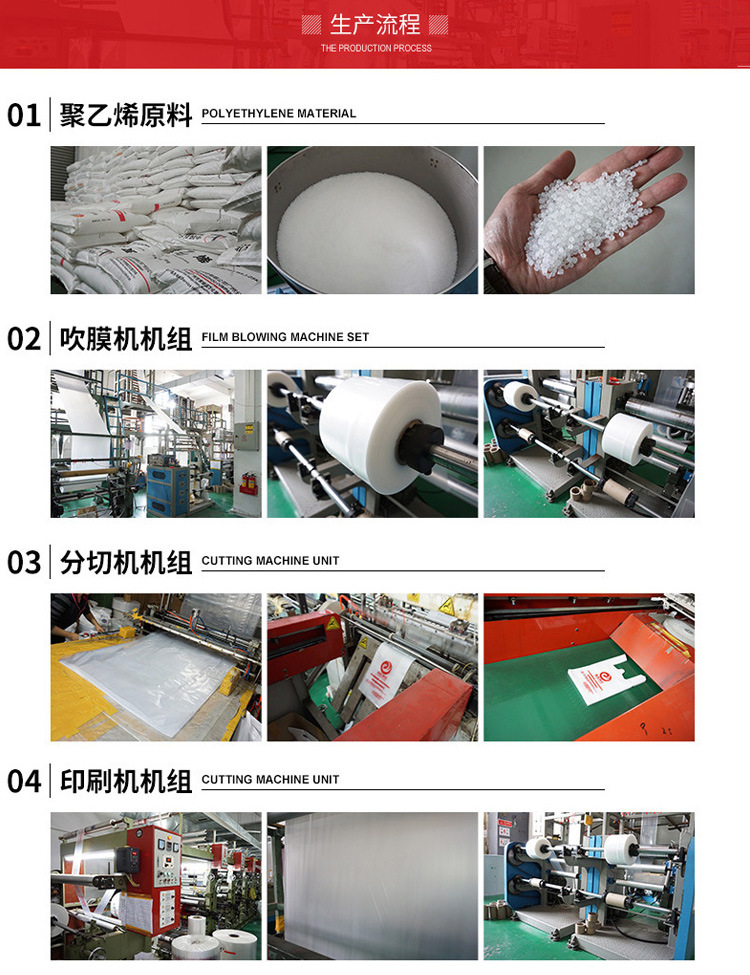 生产流程
THE PRODUCTION PROCESS

01 聚乙烯原料 POLYETHYLENE MATERIAL

02 吹膜机机组 FILM BLOWING MACHINE SET

03 分切机机组 CUTTING MACHINE UNIT

04 印刷机机组 CUTTING MACHINE UNIT