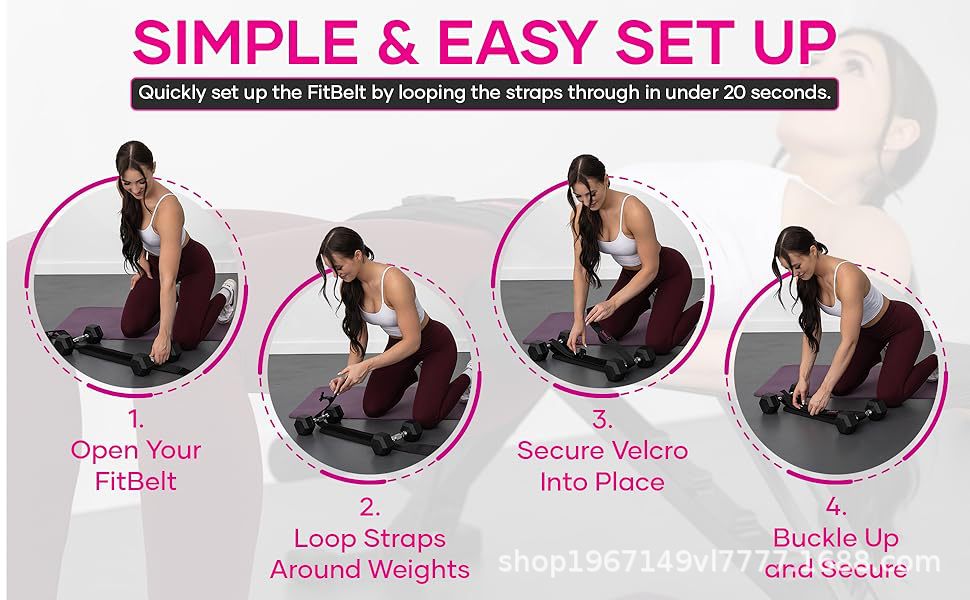 SIMPLE & EASY SET UP

Quickly set up the FitBelt by looping the straps through in under 20 seconds.

1.
Open Your FitBelt

2.
Loop Straps Around Weights

3.
Secure Velcro Into Place

4.
Buckle Up and Secure

shop1967149vl7777.1688.com