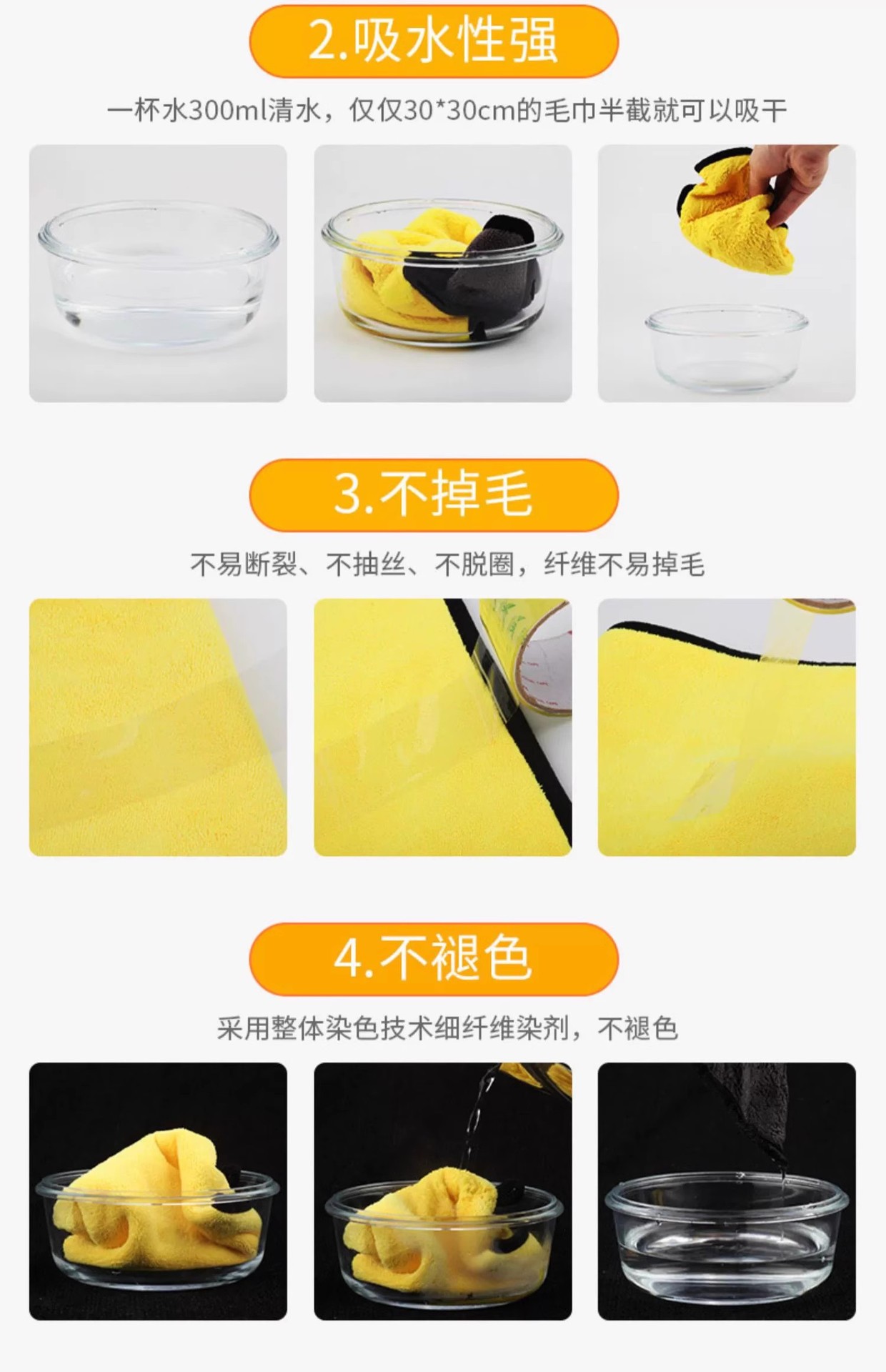 2.吸水性强

一杯水300ml清水，仅仅30*30cm的毛巾半截就可以吸干

3.不掉毛

不易断裂、不抽丝、不脱圈，纤维不易掉毛

4.不褪色

采用整体染色技术细纤维染剂，不褪色