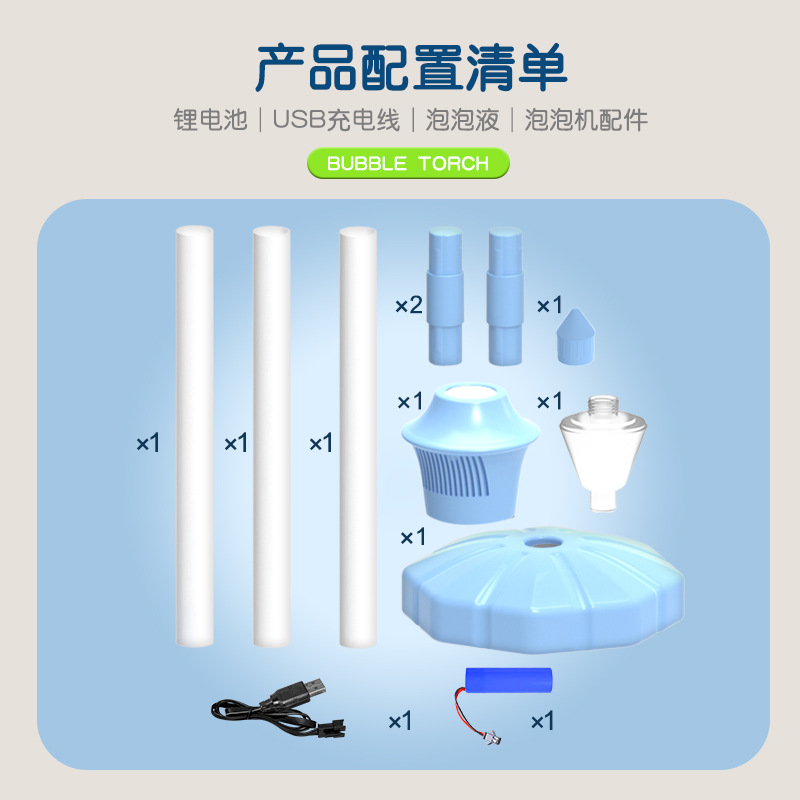 产品配置清单

锂电池 | USB充电线 | 泡泡液 | 泡泡机配件

BUBBLE TORCH

×1 ×1 ×1

×2 ×1

×1 ×1

×1

×1 ×1