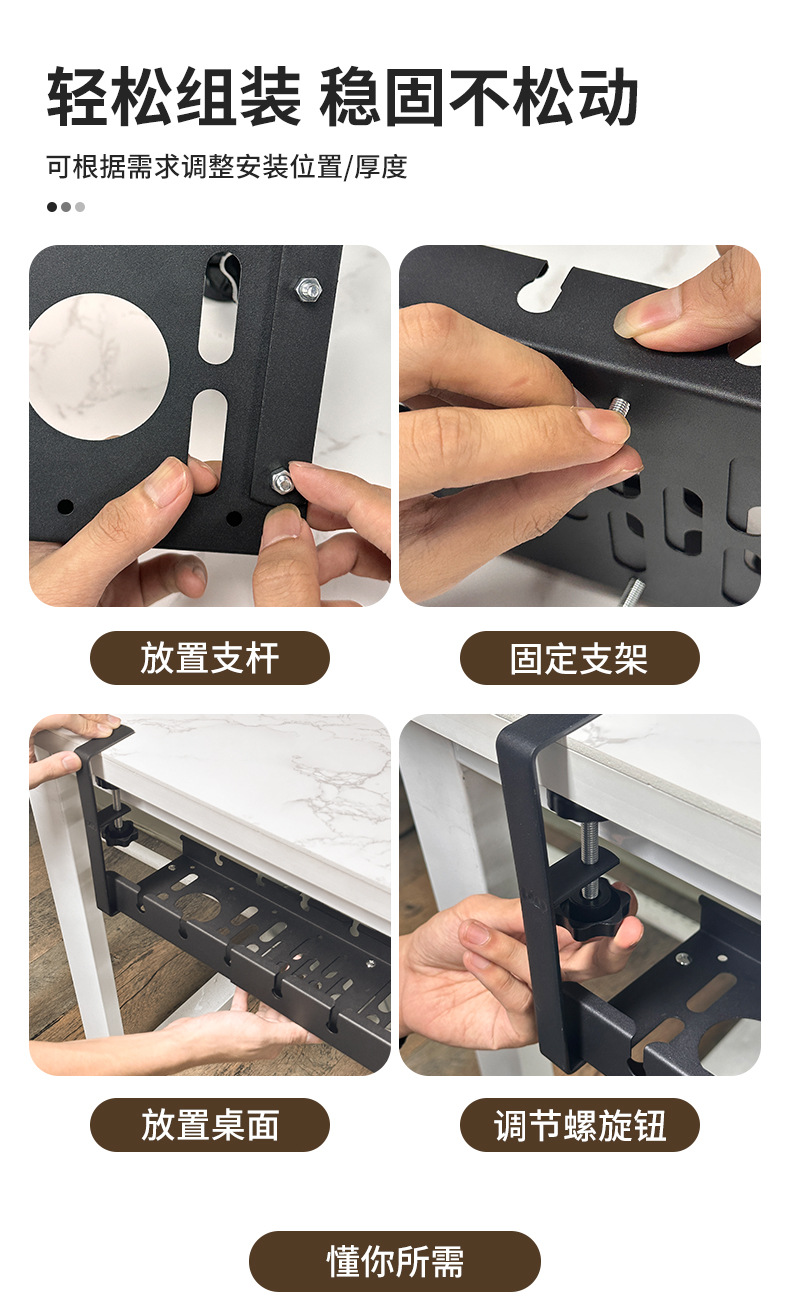 轻松组装 稳固不松动

可根据需求调整安装位置/厚度

放置支杆

固定支架

放置桌面

调节螺旋钮

懂你所需