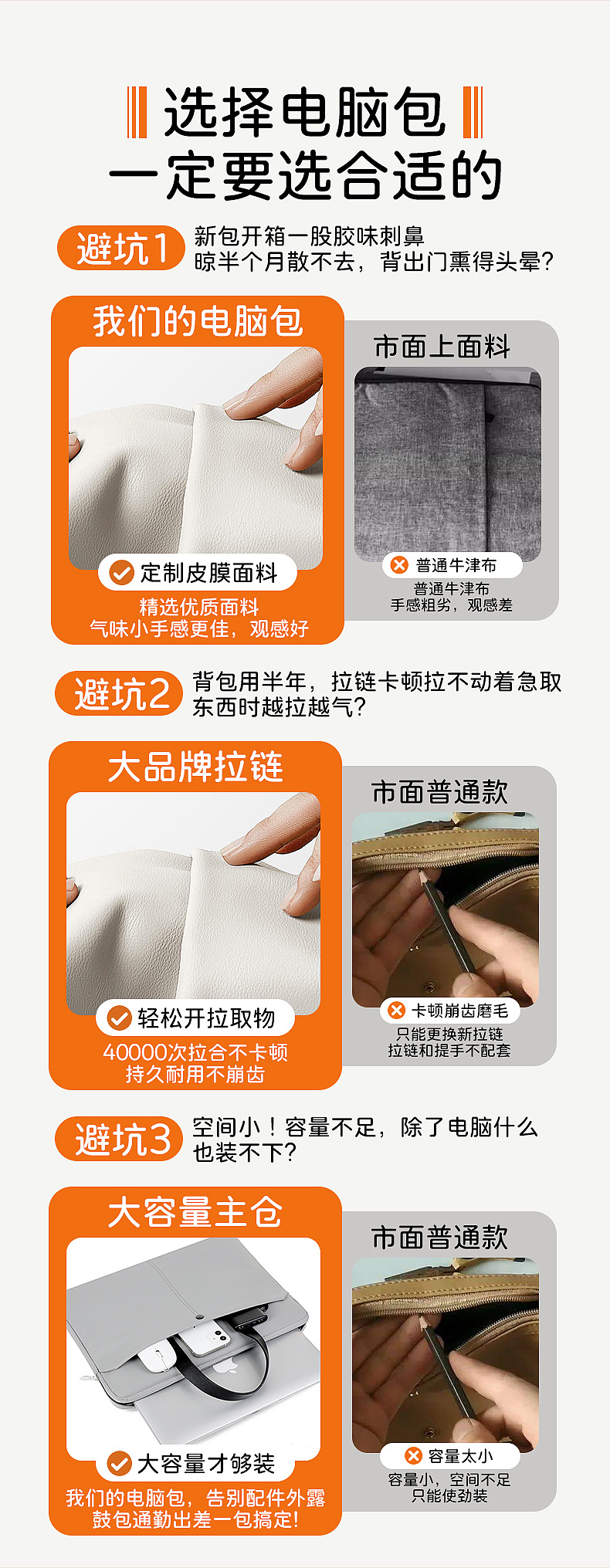 选择电脑包
一定要选合适的

避坑1 新包开箱一股胶味刺鼻 晾半个月散不去，背出门熏得头晕?

我们的电脑包

定制皮膜面料

精选优质面料
气味小手感更佳，观感好

市面上面料

普通牛津布

普通牛津布
手感粗劣，观感差

避坑2 背包用半年，拉链卡顿拉不动着急取东西时越拉越气?

大品牌拉链

轻松开拉取物

40000次拉合不卡顿
持久耐用不崩齿

市面普通款

卡顿崩齿磨毛

只能更换新拉链
拉链和提手不配套

避坑3 空间小！容量不足，除了电脑什么也装不下?

大容量主仓

大容量才够装

我们的电脑包，告别配件外露
鼓包通勤出差一包搞定!

市面普通款

容量太小

容量小，空间不足
只能使劲装