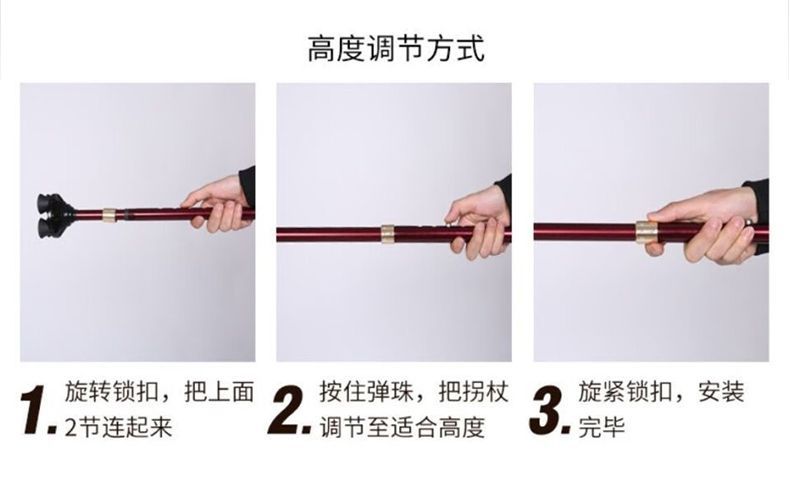 高度调节方式

1. 旋转锁扣，把上面2节连起来

2. 按住弹珠，把拐杖调节至适合高度

3. 旋紧锁扣，安装完毕