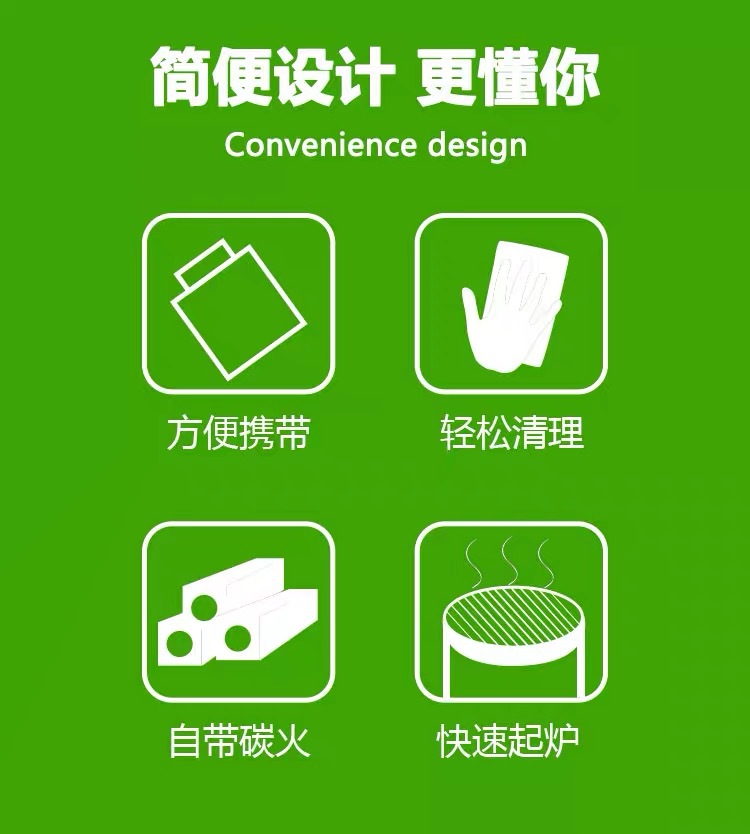 简便设计 更懂你

Convenience design

方便携带

轻松清理

自带碳火

快速起炉