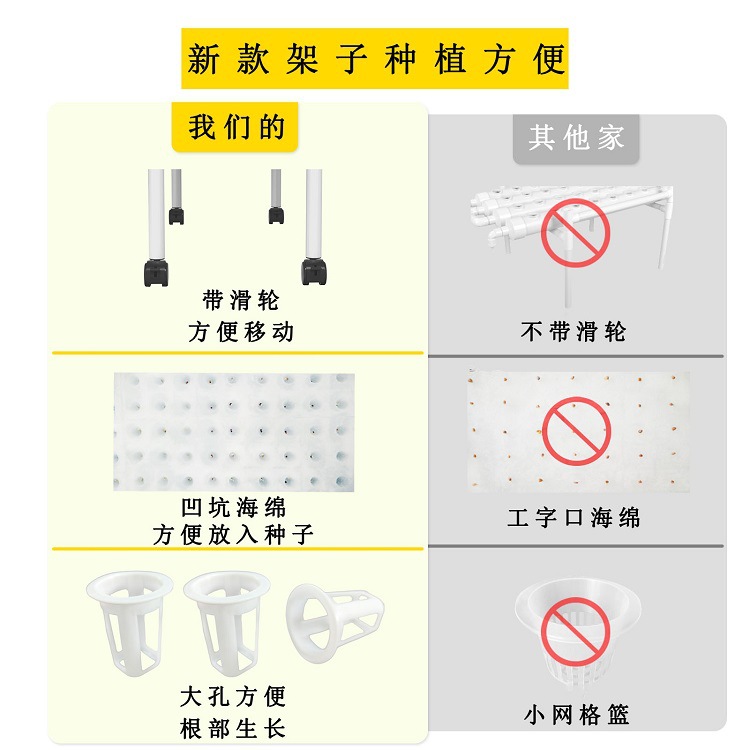 新款架子种植方便

我们的

带滑轮
方便移动

凹坑海绵
方便放入种子

大孔方便
根部生长

其他家

不带滑轮

工字口海绵

小网格篮