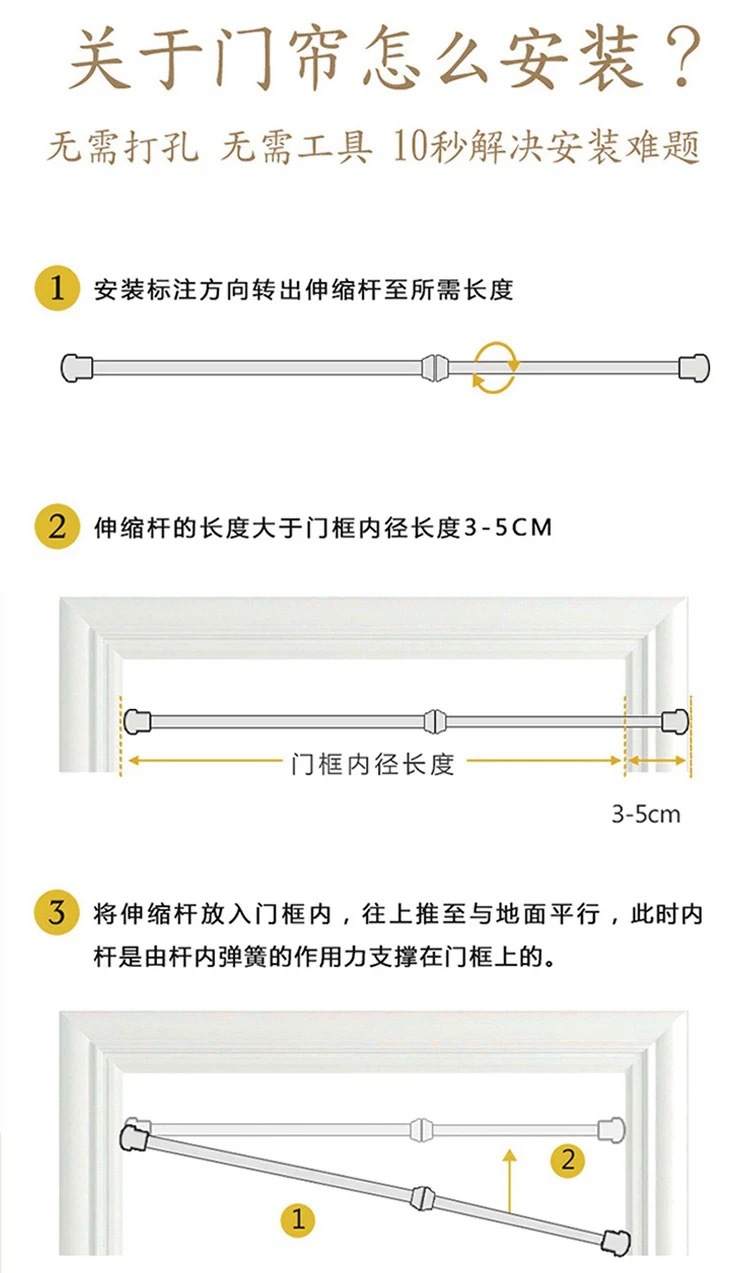 关于门帘怎么安装？
无需打孔 无需工具 10秒解决安装难题

1 安装标注方向转出伸缩杆至所需长度

2 伸缩杆的长度大于门框内径长度3-5CM

门框内径长度

3-5cm

3 将伸缩杆放入门框内，往上推至与地面平行，此时内杆是由杆内弹簧的作用力支撑在门框上的。

2

1