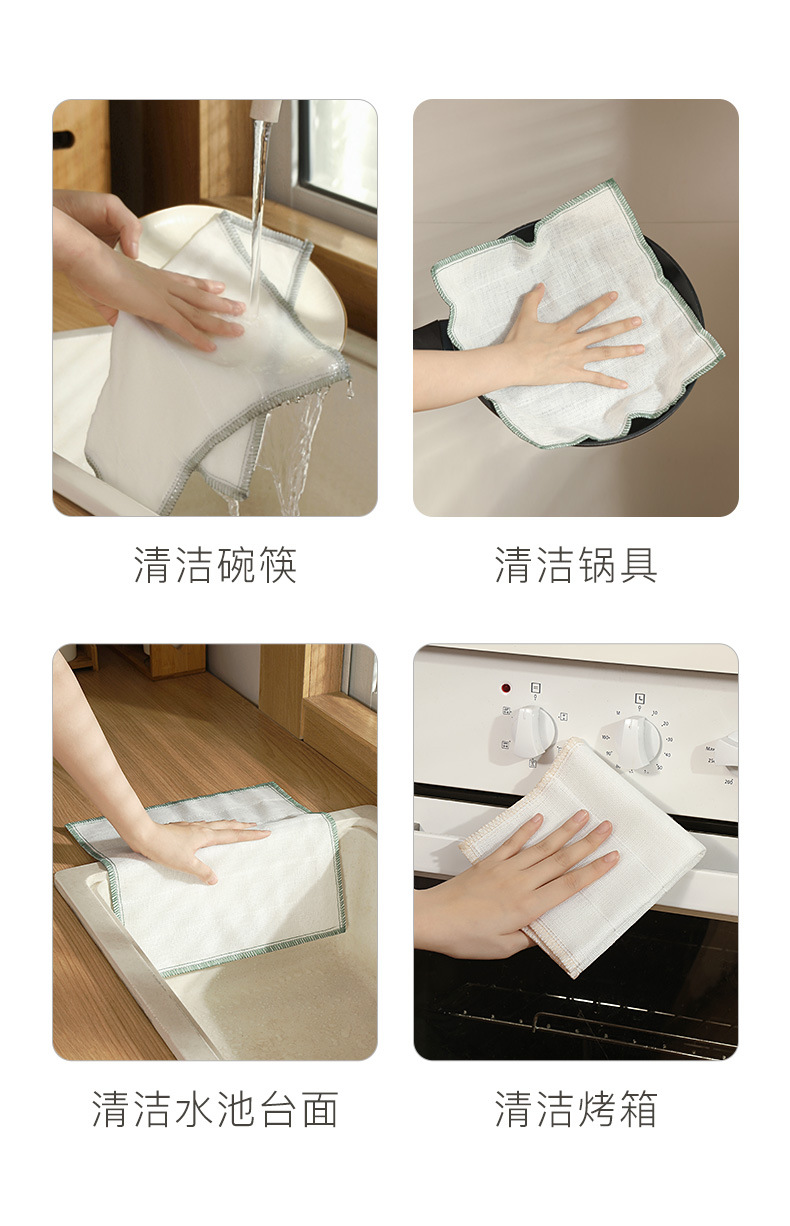 清洁碗筷

清洁锅具

清洁水池台面

清洁烤箱