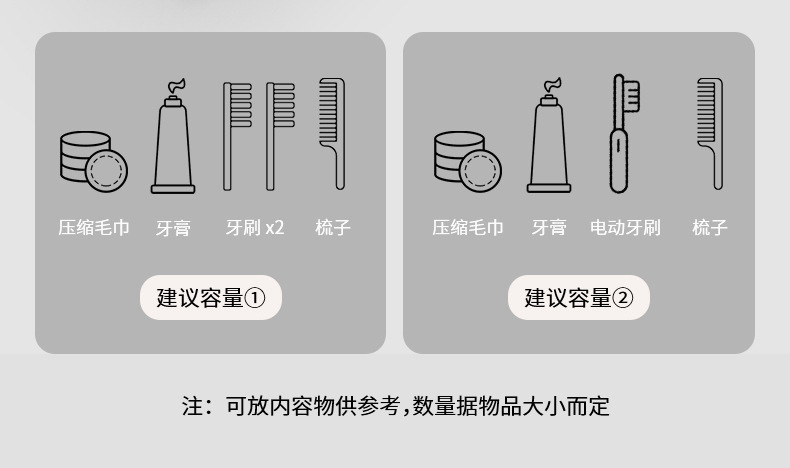 压缩毛巾 牙膏 牙刷 x2 梳子

建议容量①

压缩毛巾 牙膏 电动牙刷 梳子

建议容量②

注：可放内容物供参考，数量据物品大小而定