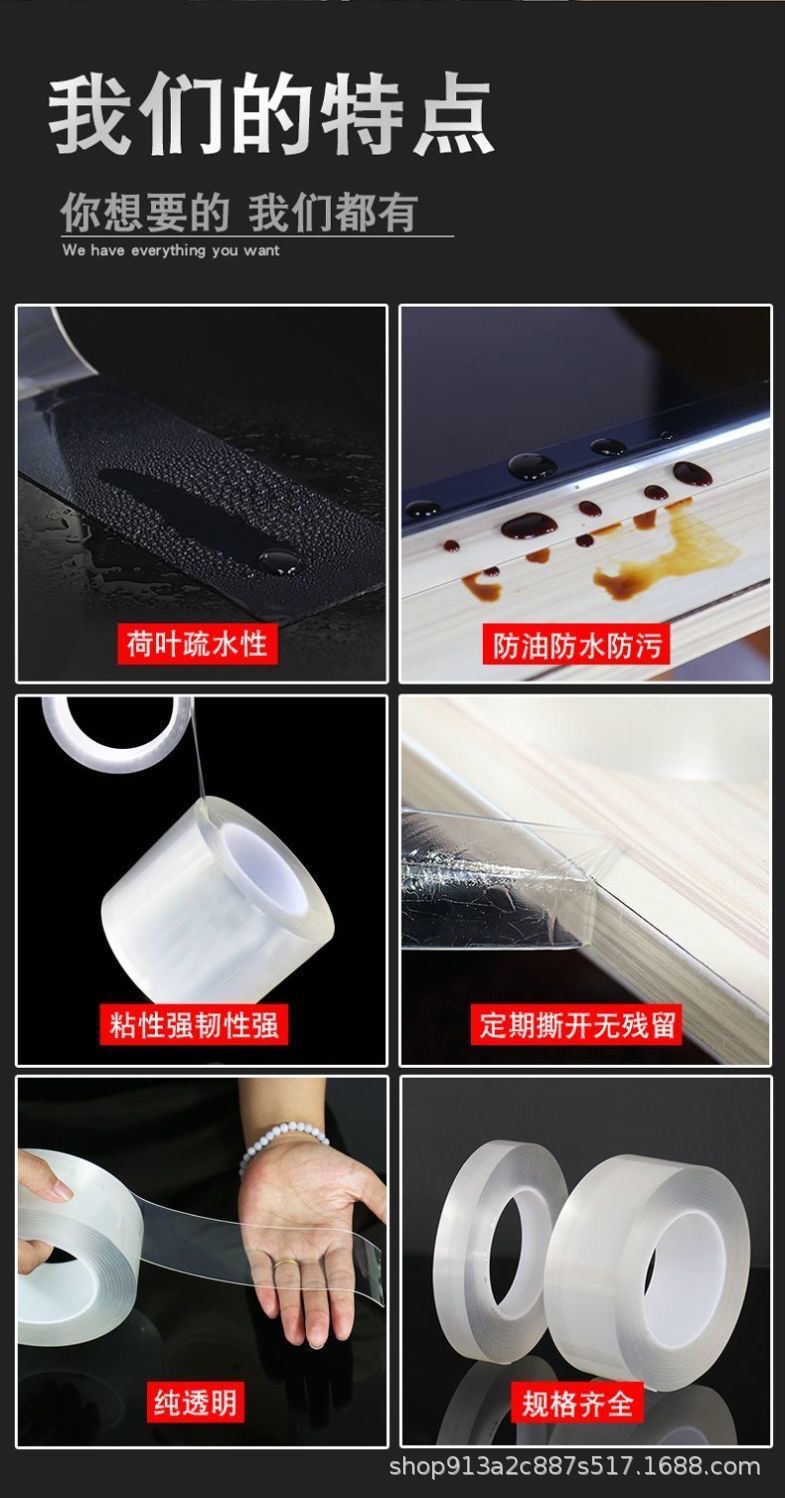 我们的特点

你想要的 我们都有
We have everything you want

荷叶疏水性

防油防水防污

粘性强韧性强

定期撕开无残留

纯透明

规格齐全

shop913a2c887s517.1688.com