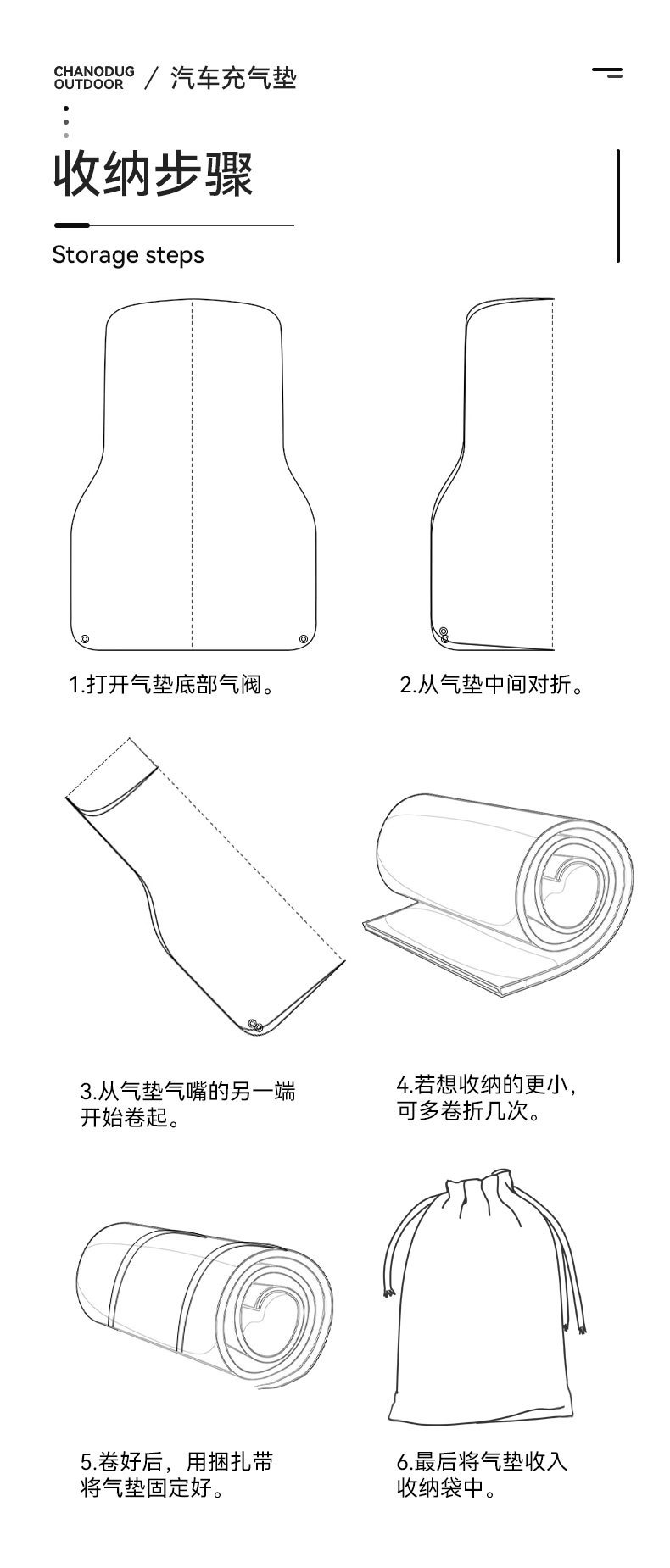 CHANODUG OUTDOOR / 汽车充气垫

收纳步骤

Storage steps

1.打开气垫底部气阀。

2.从气垫中间对折。

3.从气垫气嘴的另一端开始卷起。

4.若想收纳的更小，可多卷折几次。

5.卷好后，用捆扎带将气垫固定好。

6.最后将气垫收入收纳袋中。