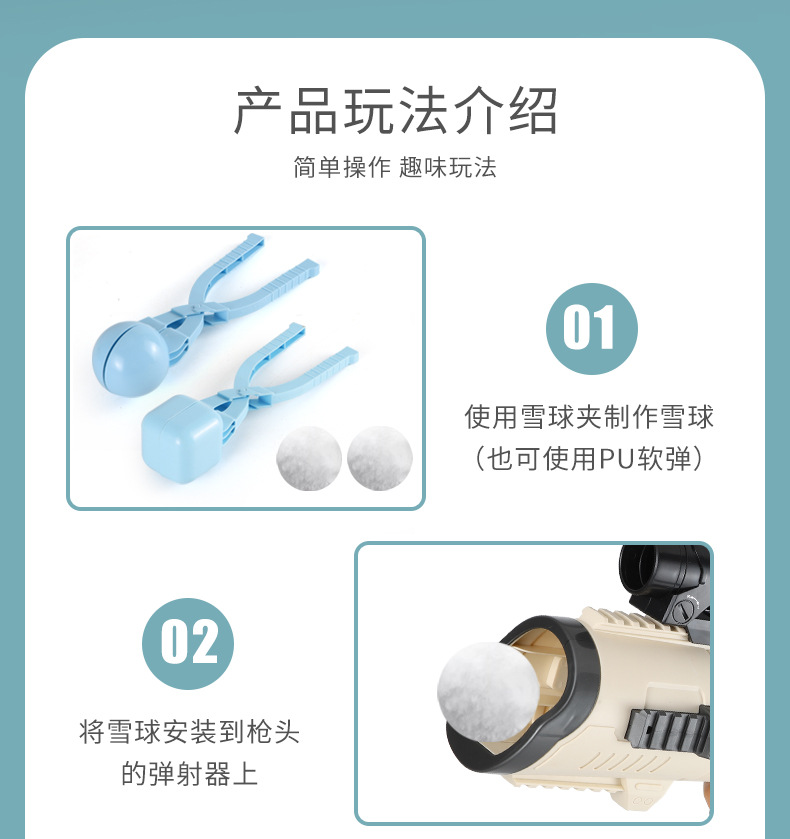 产品玩法介绍

简单操作 趣味玩法

01

使用雪球夹制作雪球
（也可使用PU软弹）

02

将雪球安装到枪头
的弹射器上