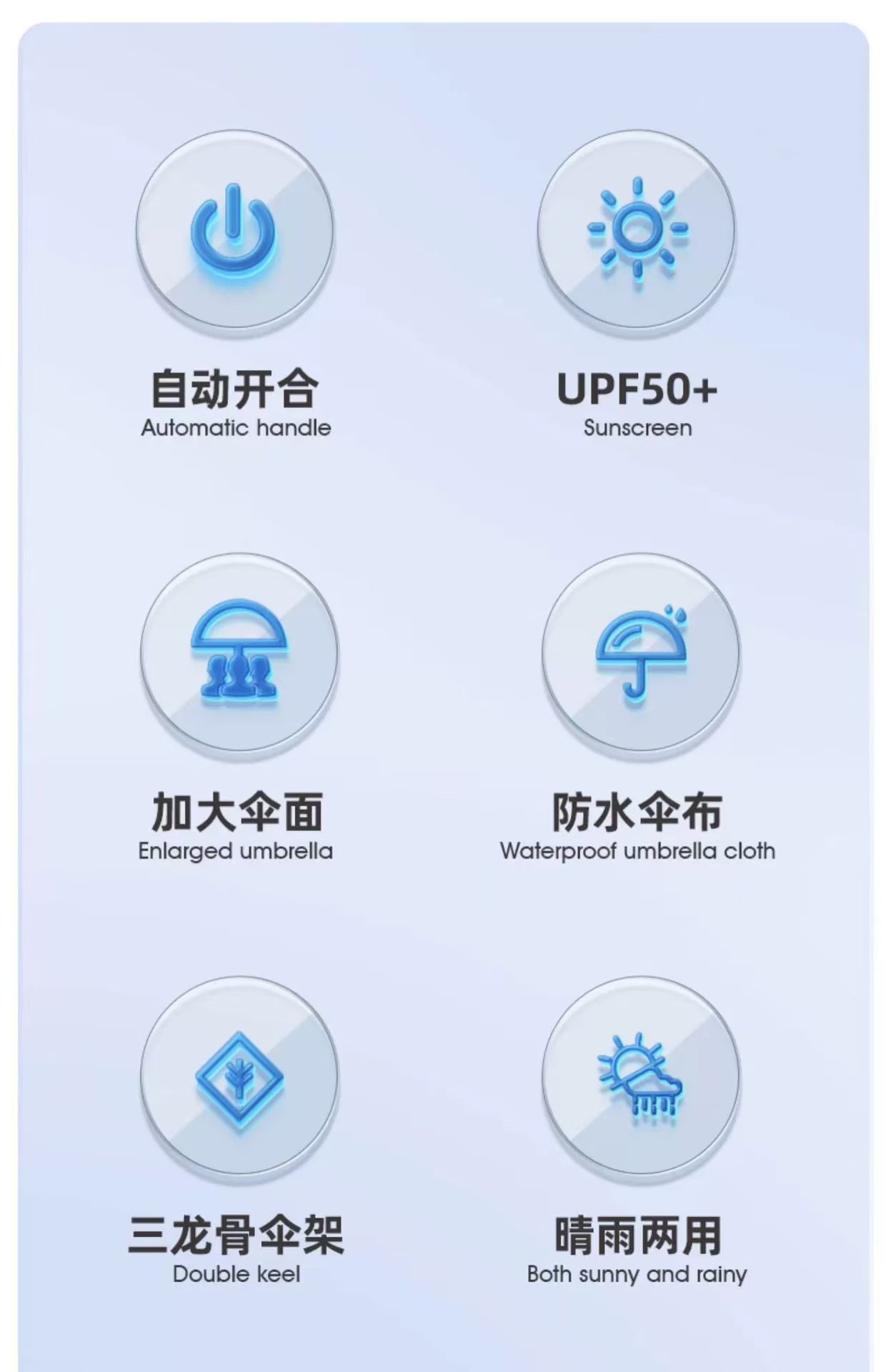 自动开合
Automatic handle

UPF50+
Sunscreen

加大伞面
Enlarged umbrella

防水伞布
Waterproof umbrella cloth

三龙骨伞架
Double keel

晴雨两用
Both sunny and rainy