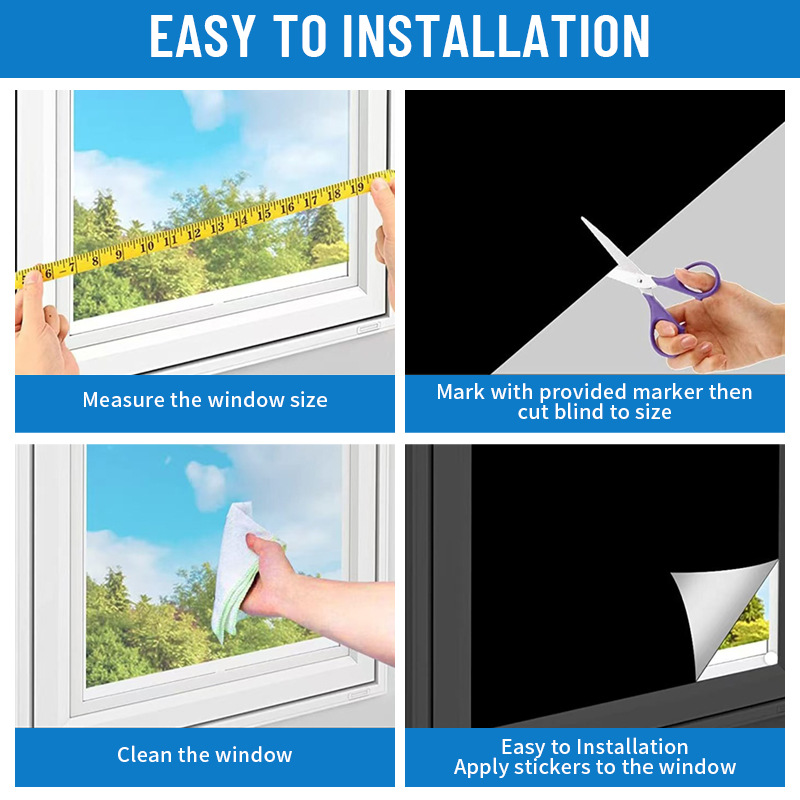 EASY TO INSTALLATION

6 7 8 9 10 11 12 13 14 15 16 17 18 19

Measure the window size

Mark with provided marker then cut blind to size

Clean the window

Easy to Installation
Apply stickers to the window